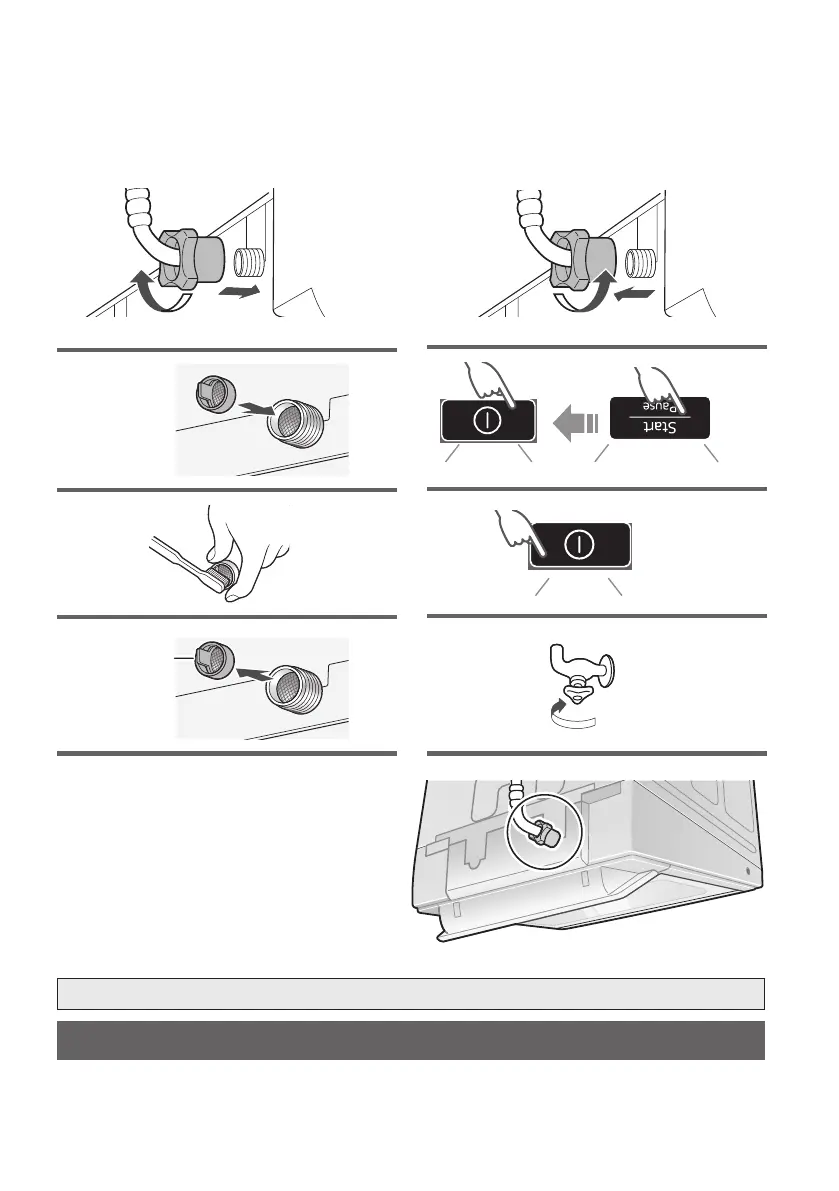 Start
Pause