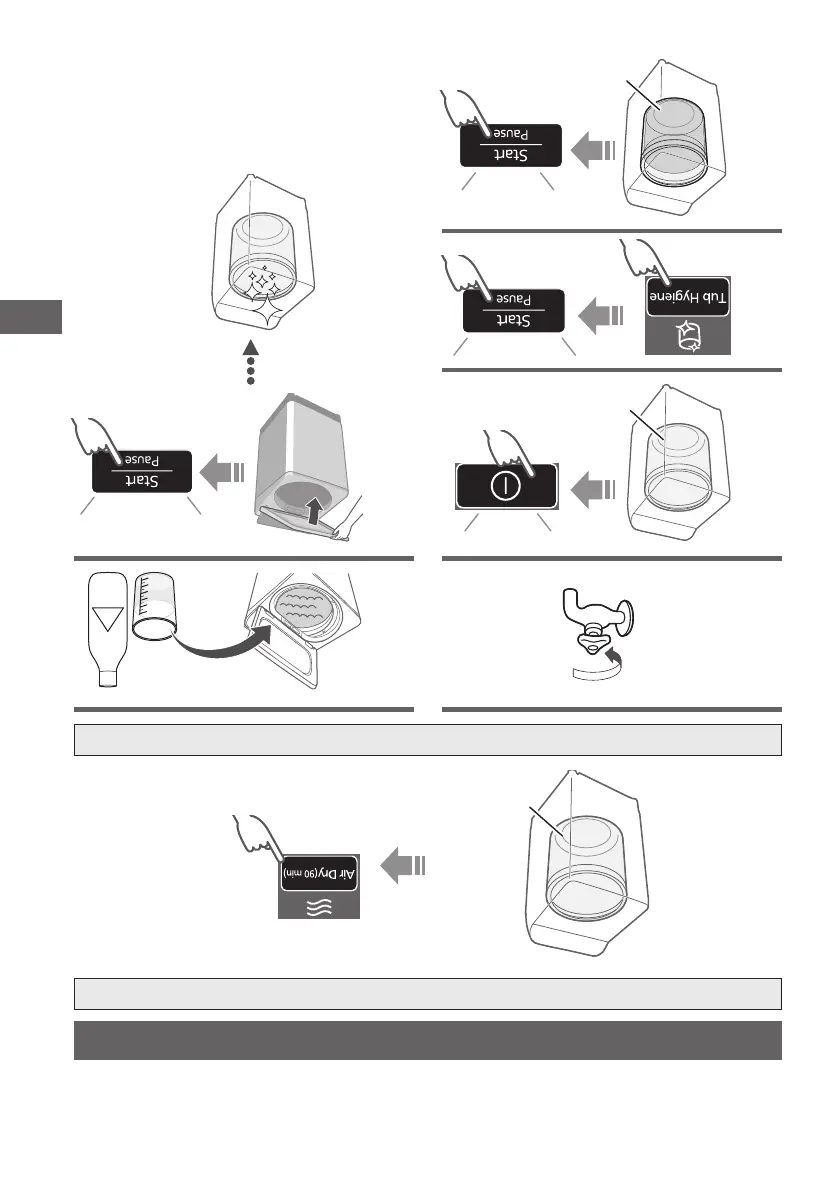 Start
Pause

Tub Hygiene

Start
Pause

Start
Pause

Air Dry(90 min)