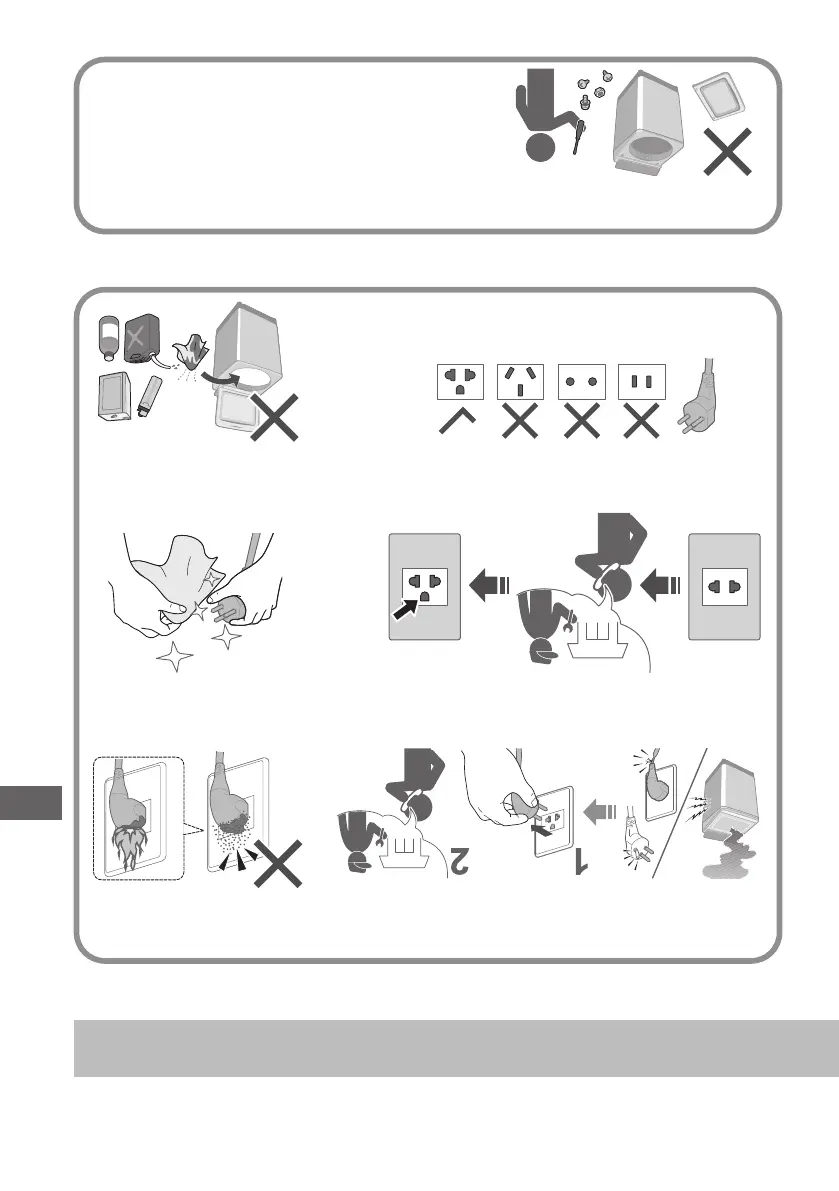 2

1