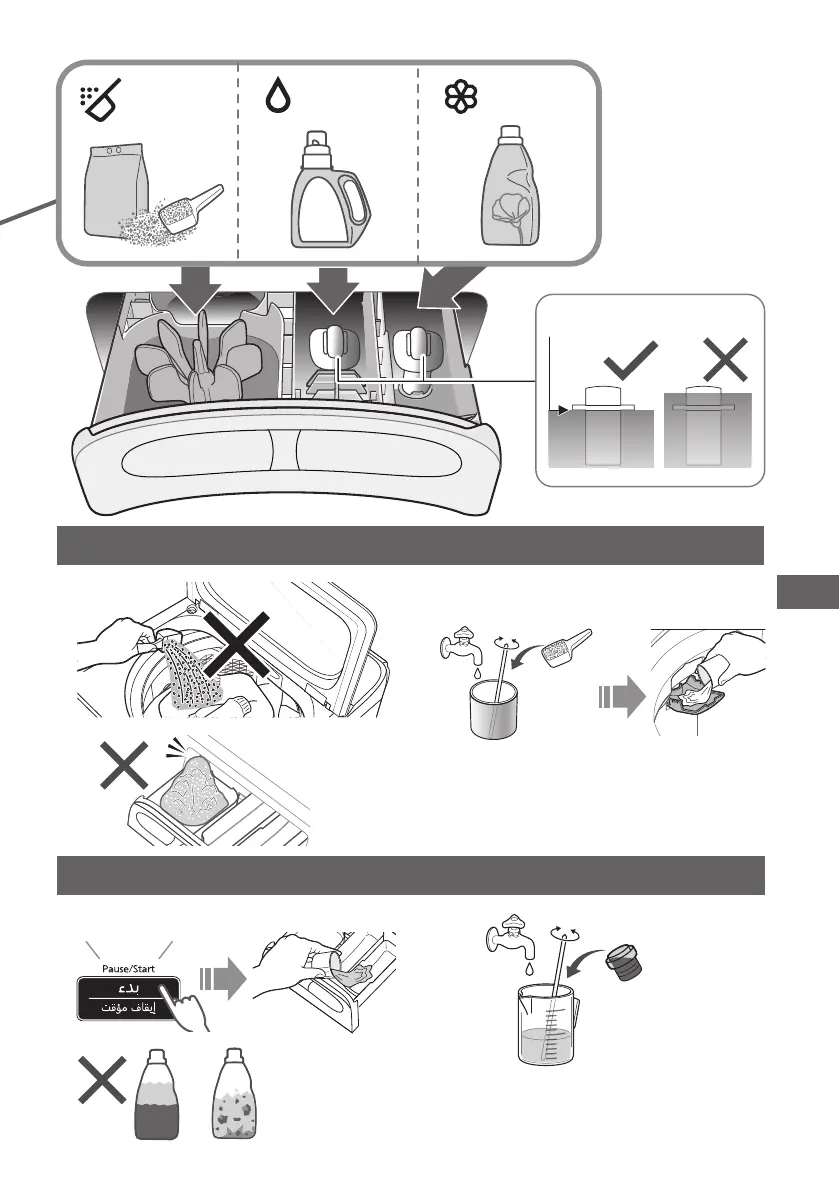 Pause/Start
بدء
إيقاف مؤقت