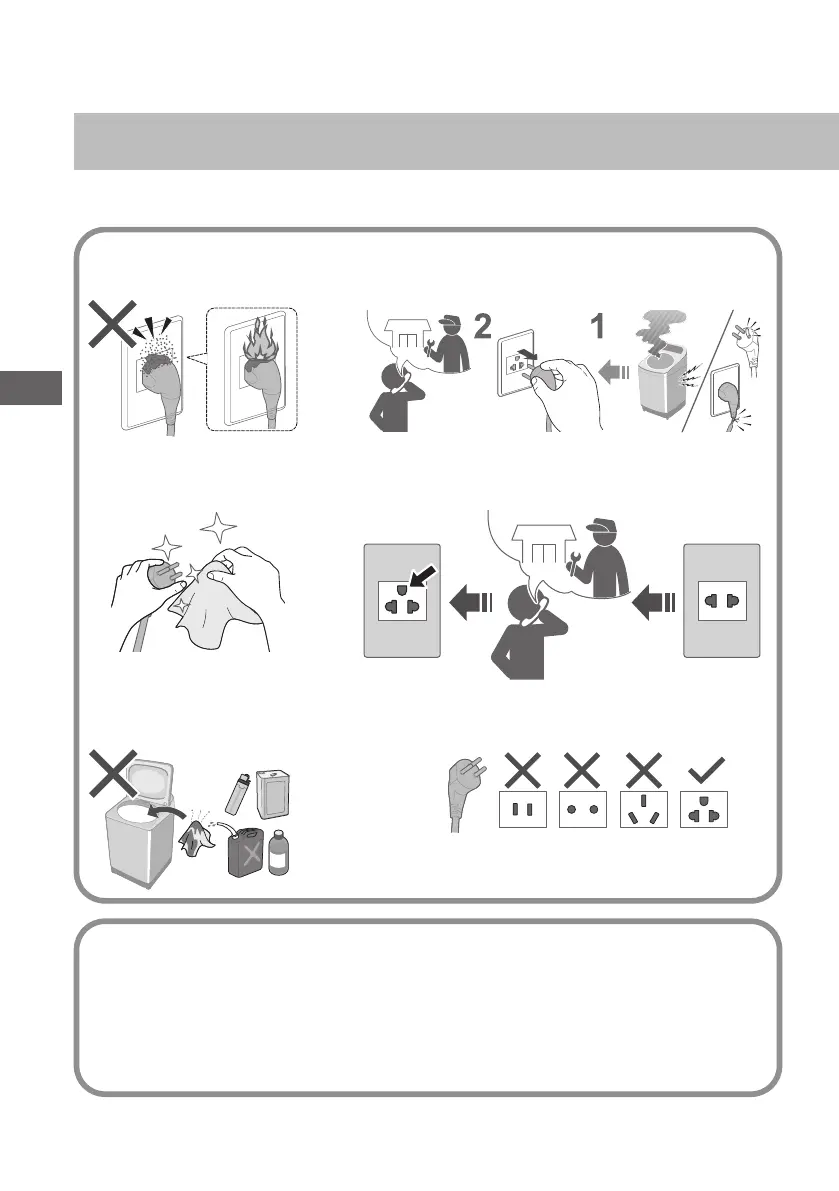 2

1