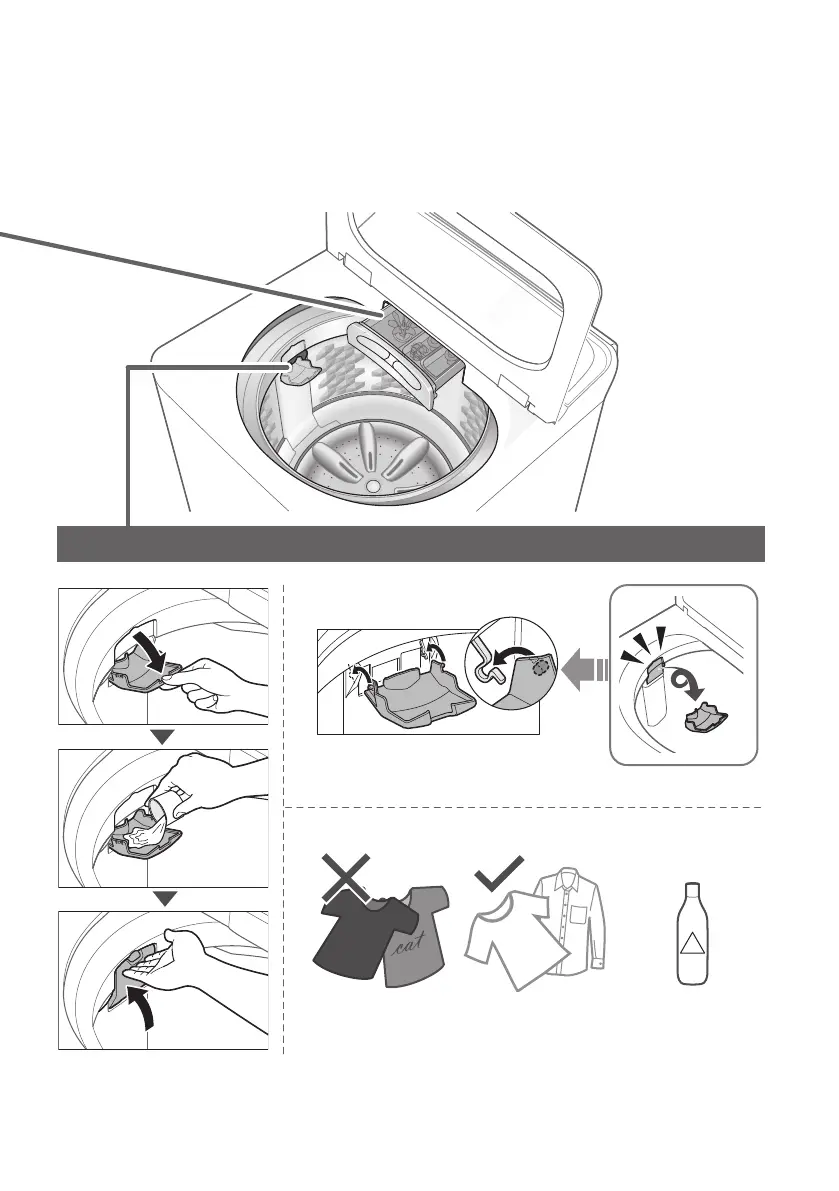 cat