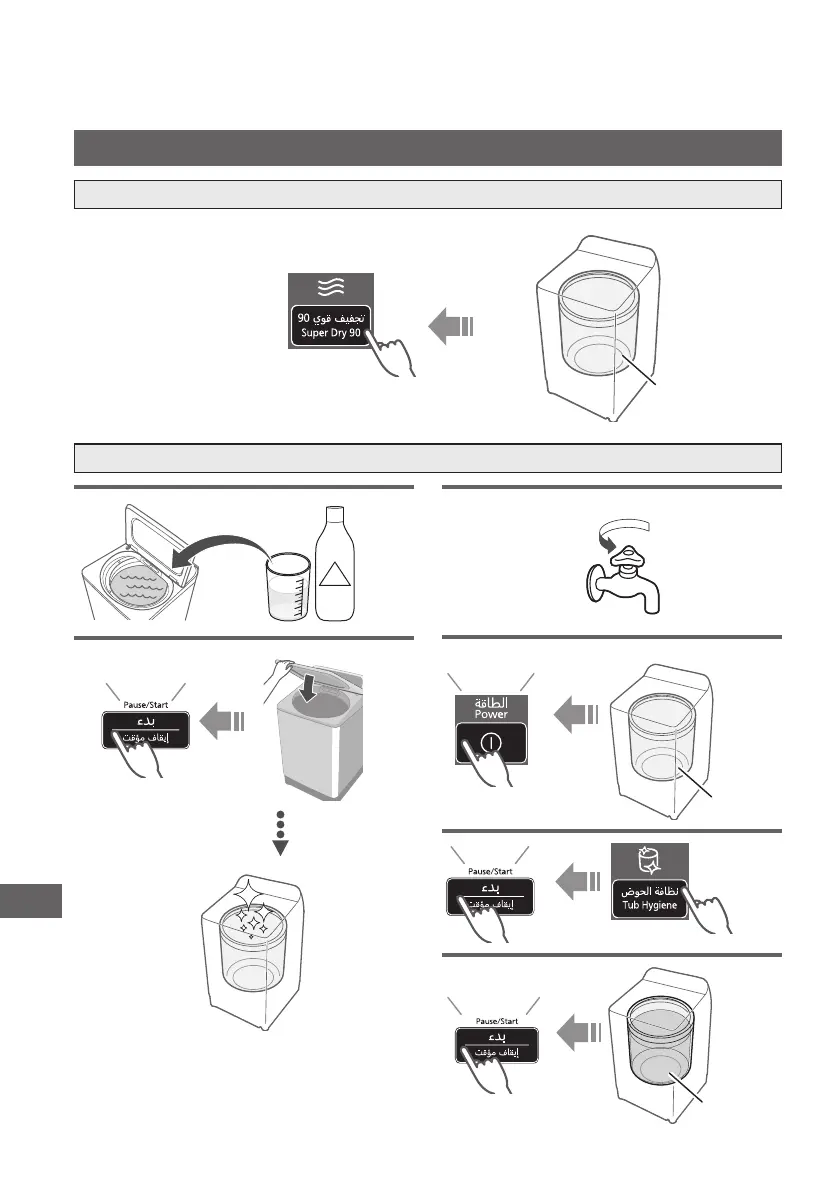 تجفيف قوي 90
Super Dry 90

Pause/Start
بدء
إيقاف مؤقت

الطاقة
Power

Pause/Start
بدء
إيقاف مؤقت

نظافة الحوض
Tub Hygiene

Pause/Start
بدء
إيقاف مؤقت