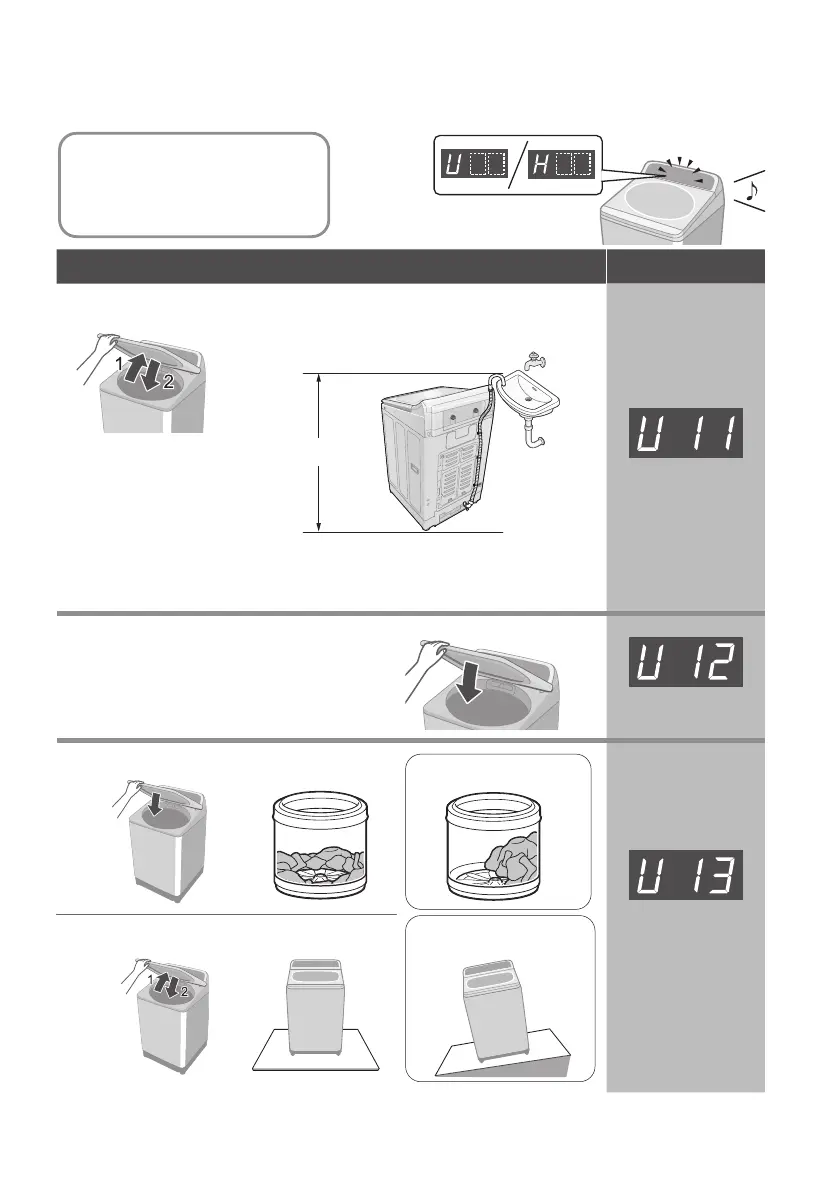 U
H
1
2
U 11
U 12
U 13
1
2