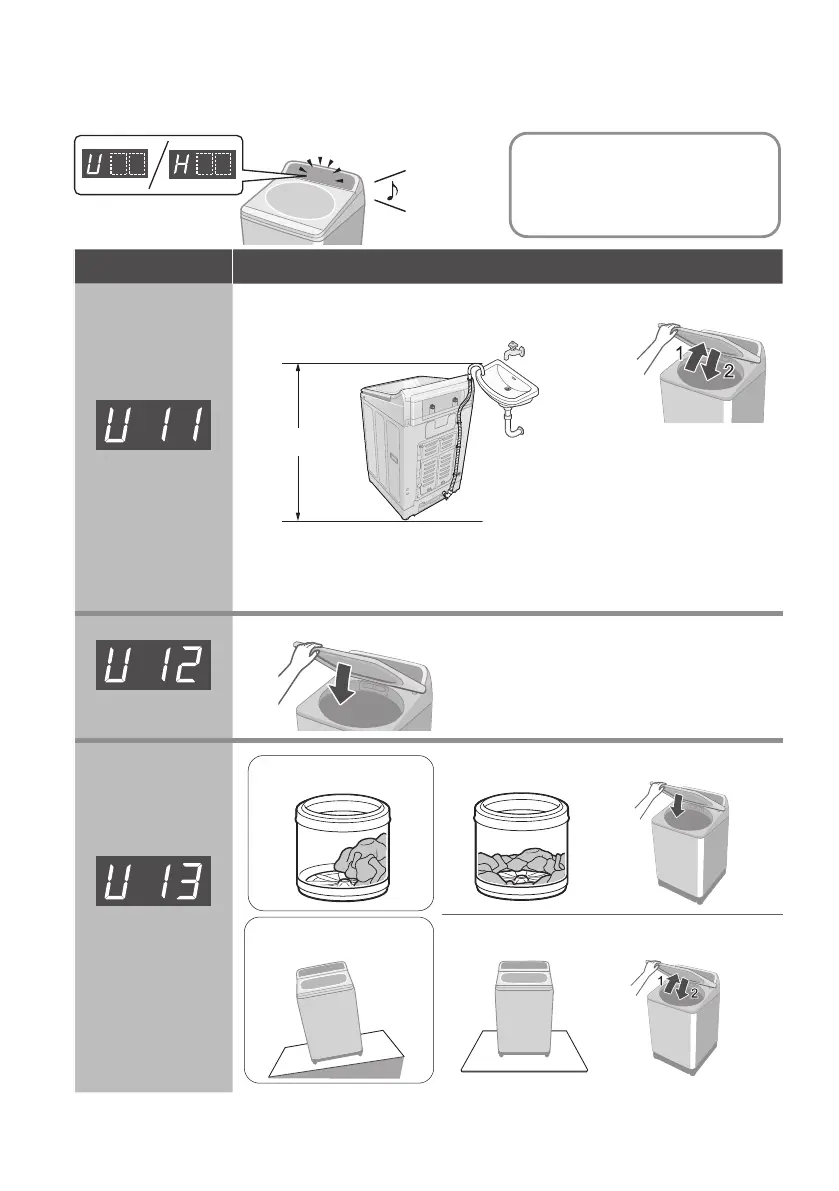 U
H
U 11
1
2
U 12
U 13
1
2