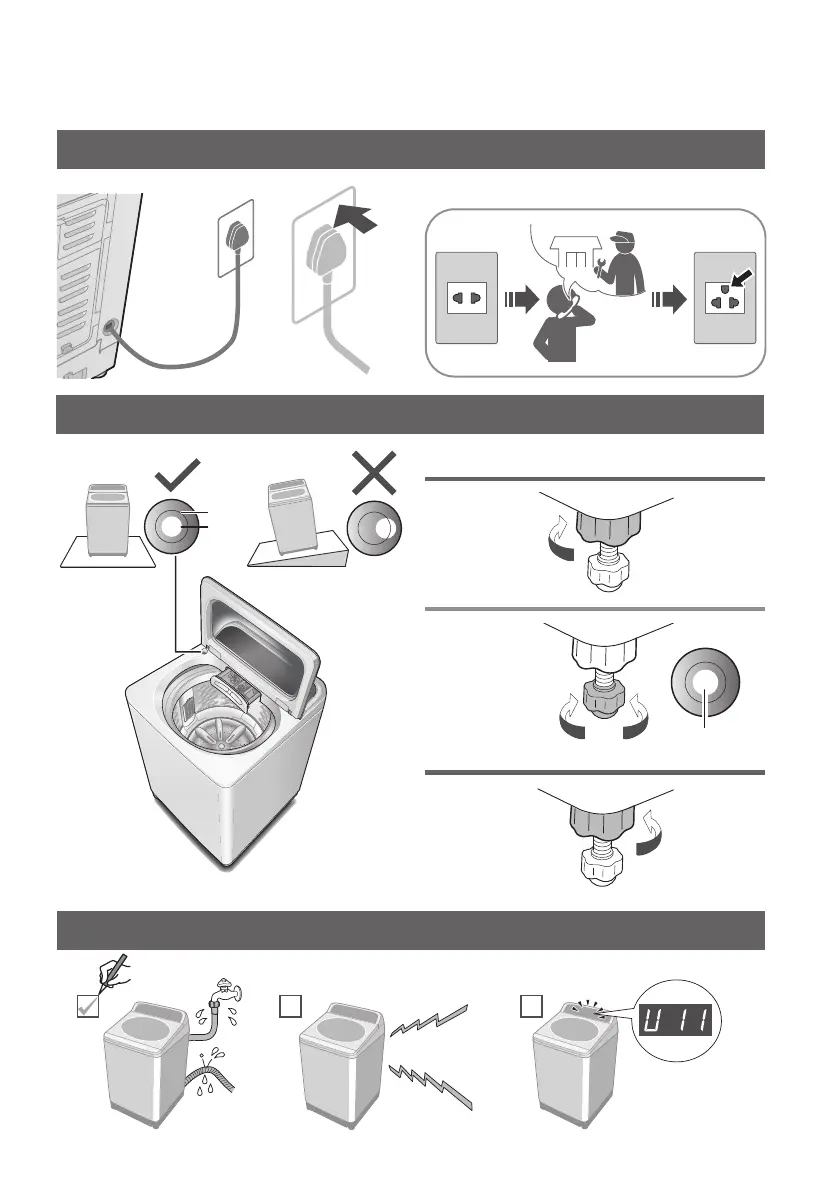 U11