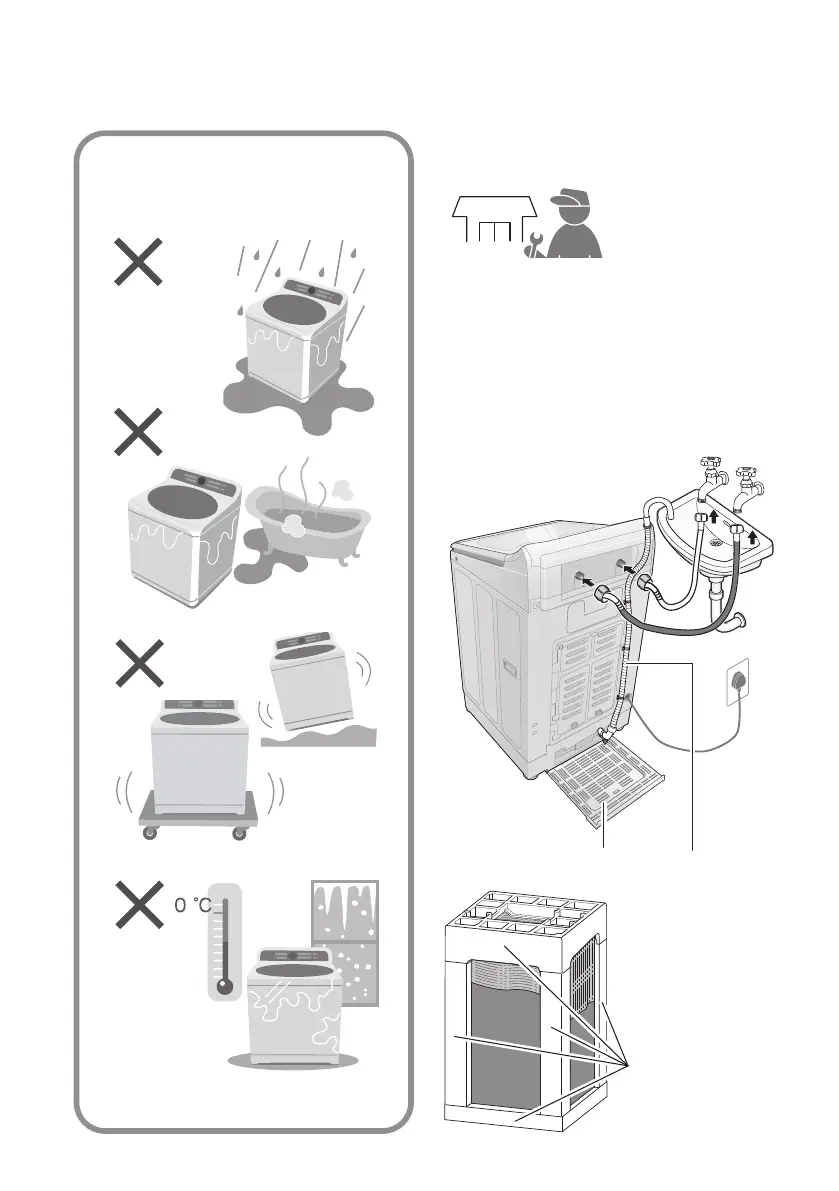 0 °C