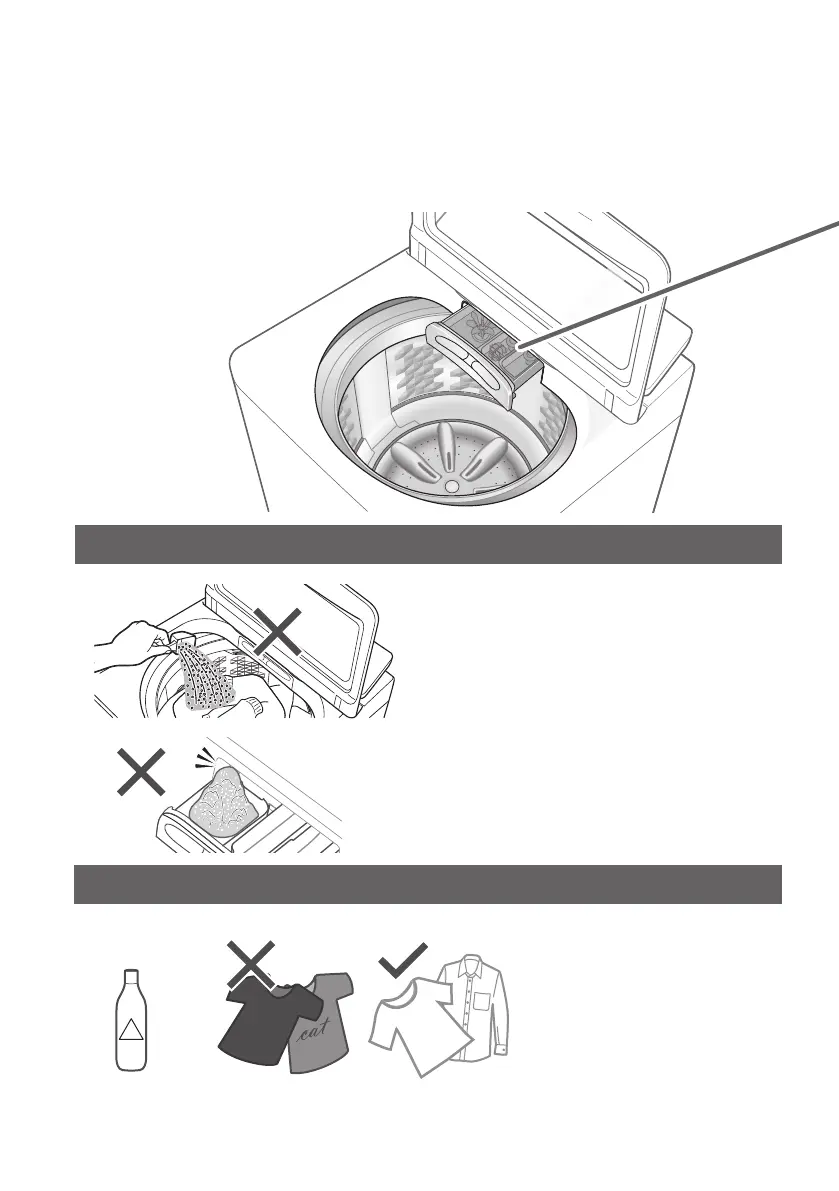 cat