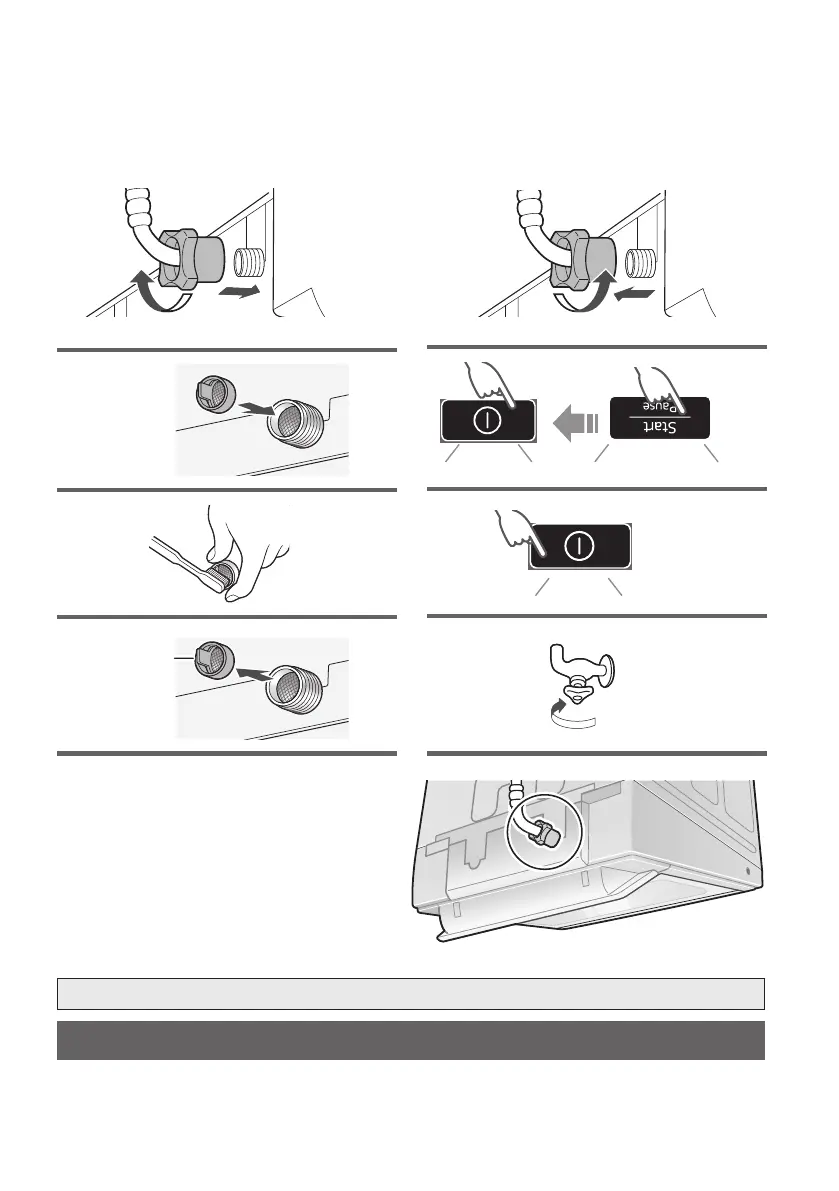 Start
Pause