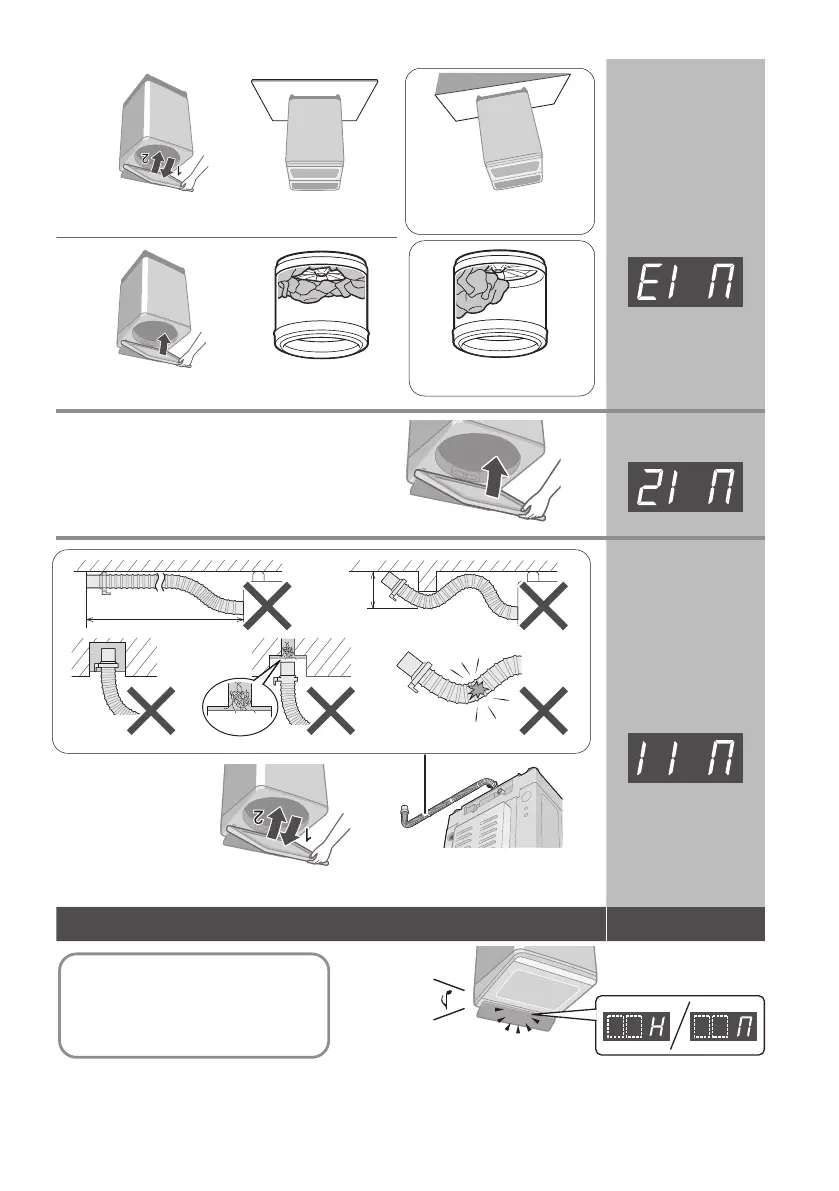 2
1

E1 Π

21 Π

11 Π

2
1

H
Π