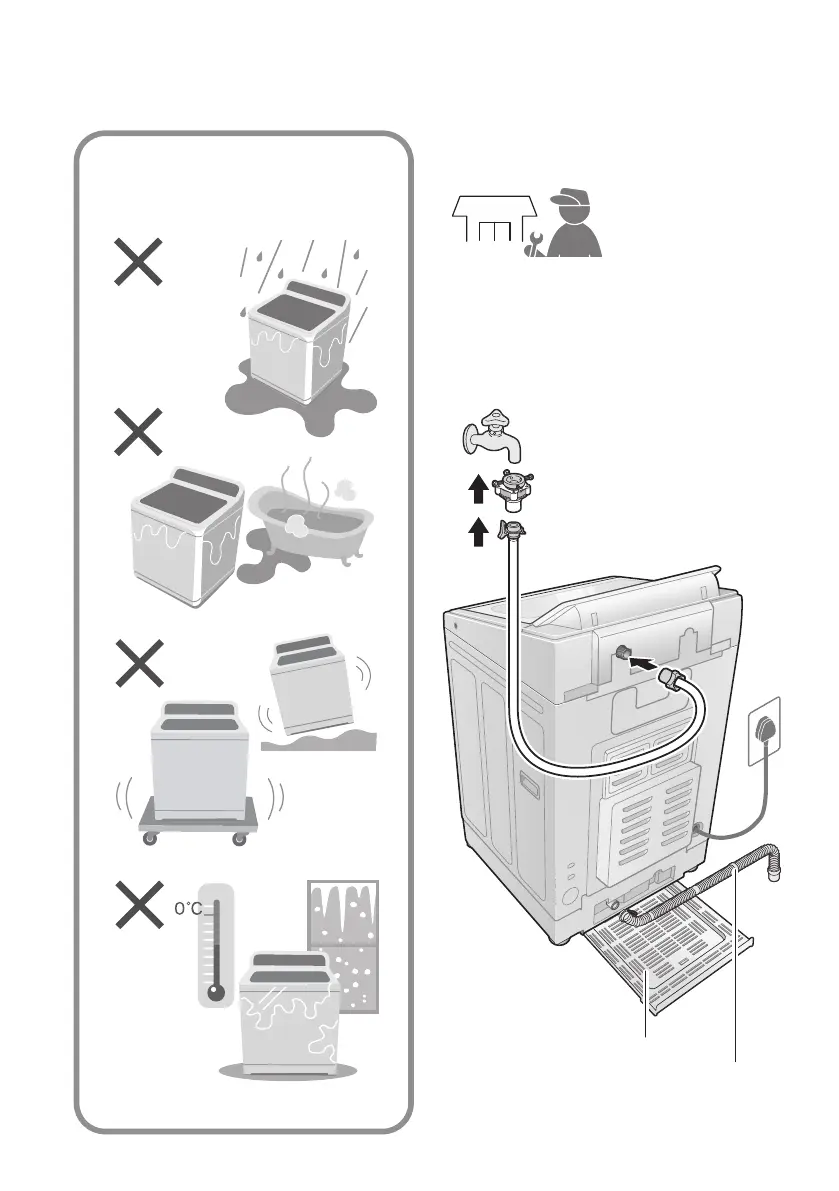 0°C