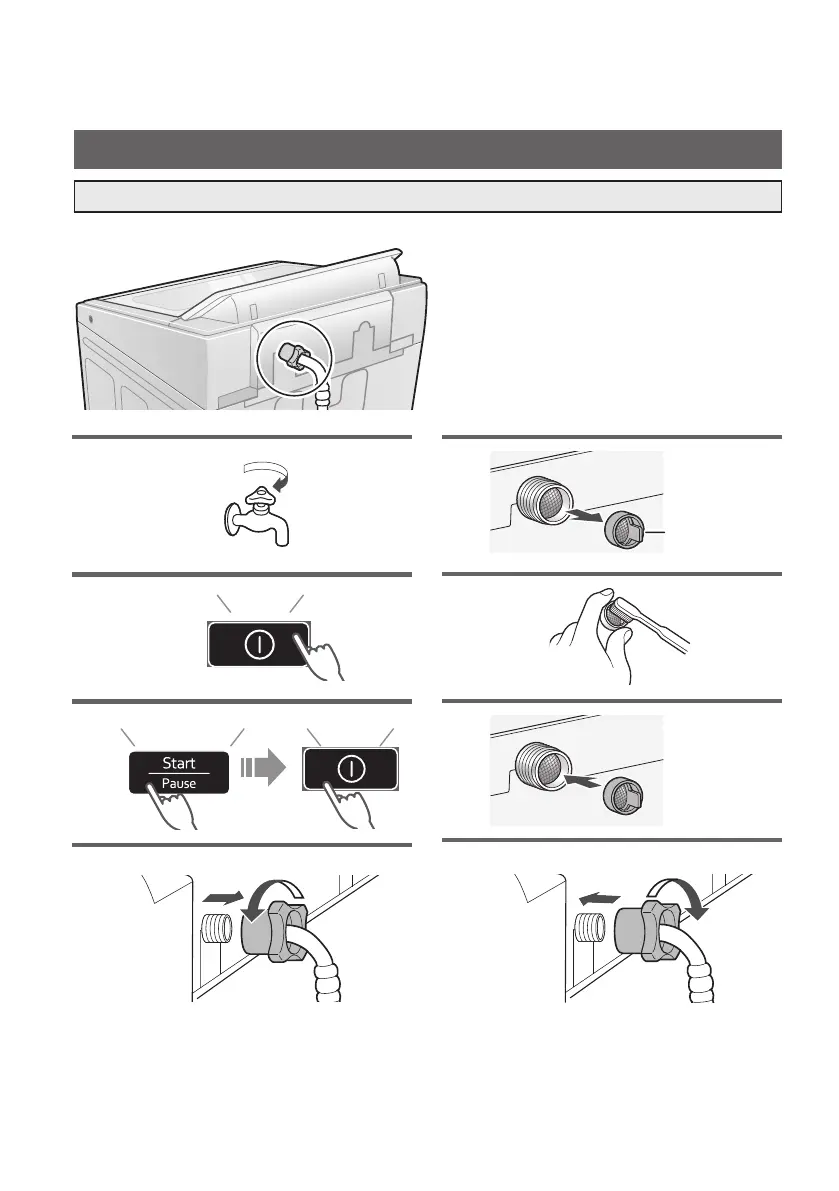 Start
Pause