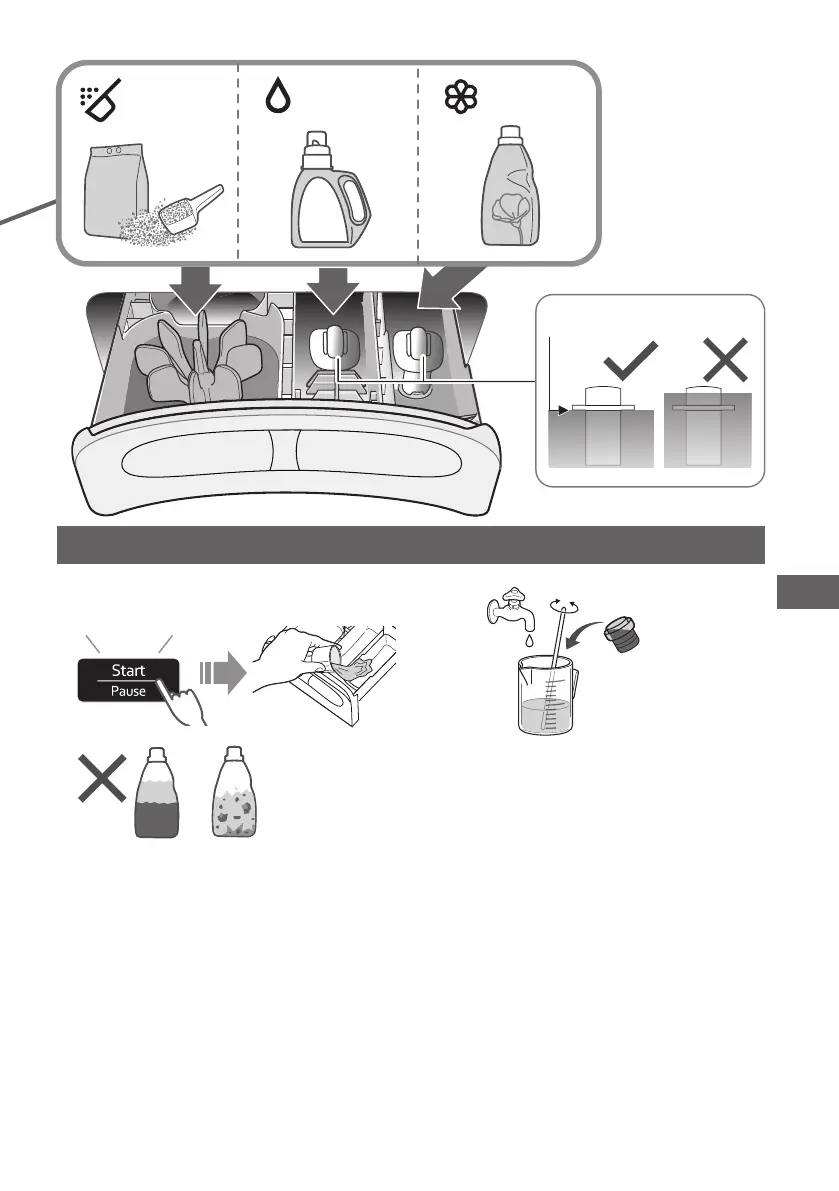 Start
Pause