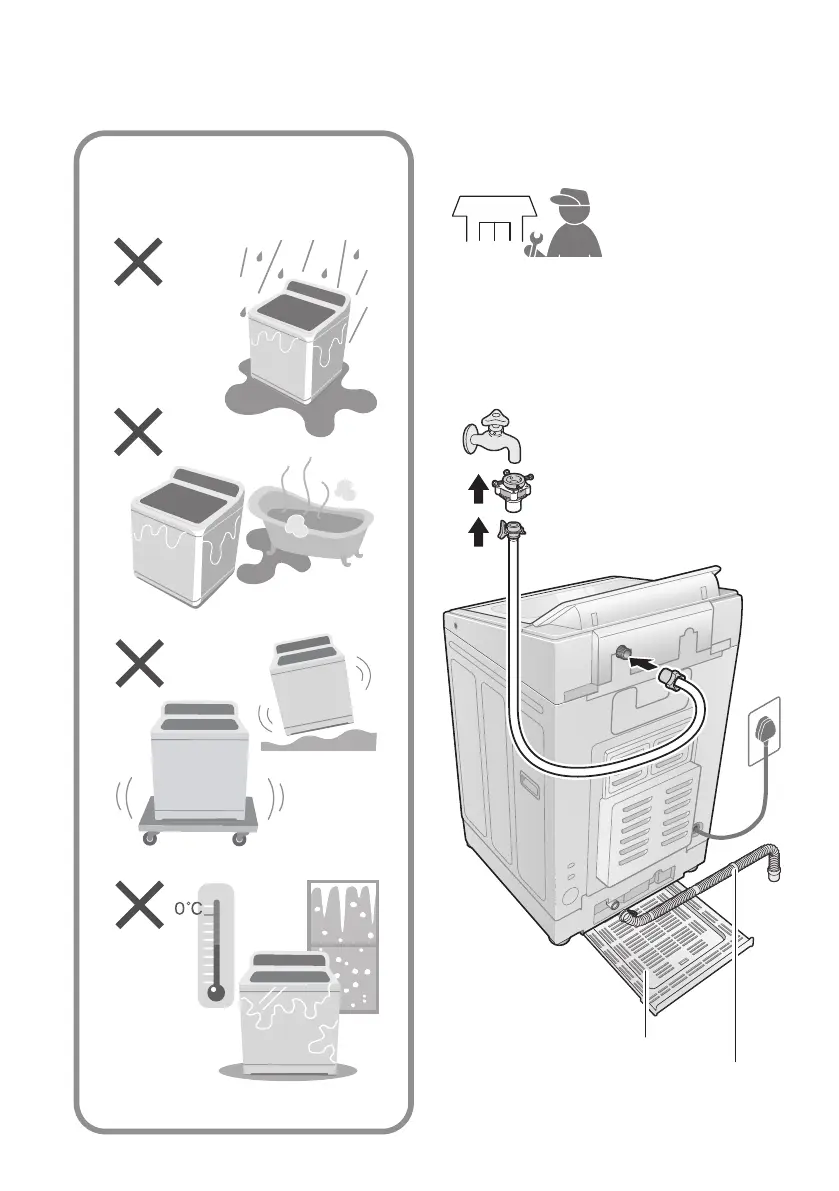 0°C