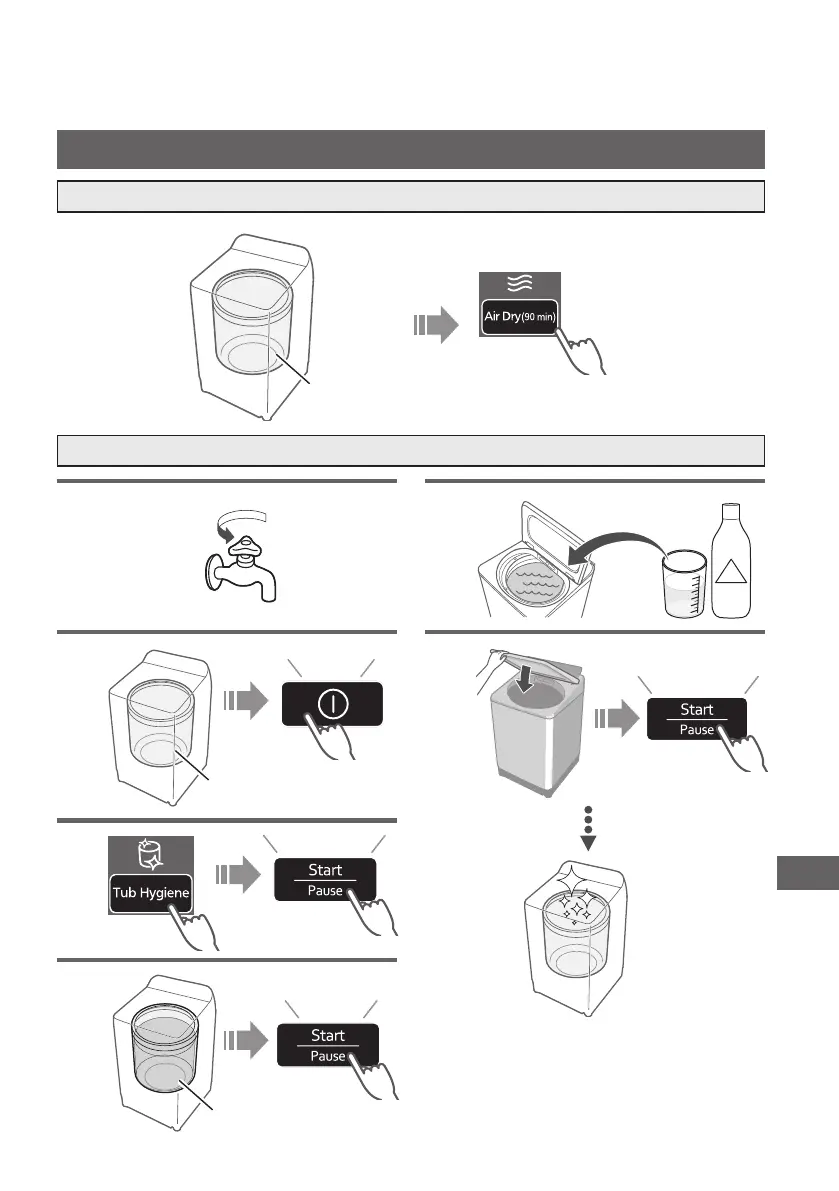 Air Dry(90 min)

Tub Hygiene

Start
Pause

Start
Pause

Start
Pause