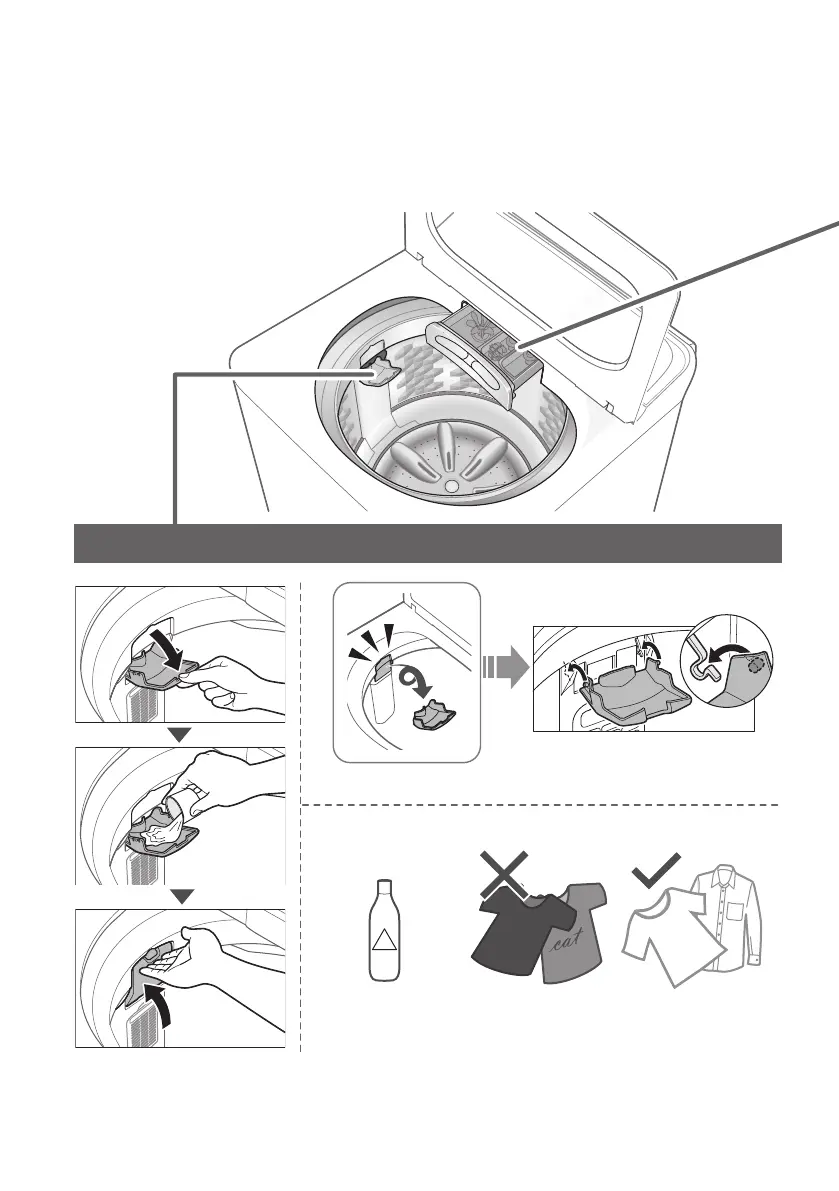 cat