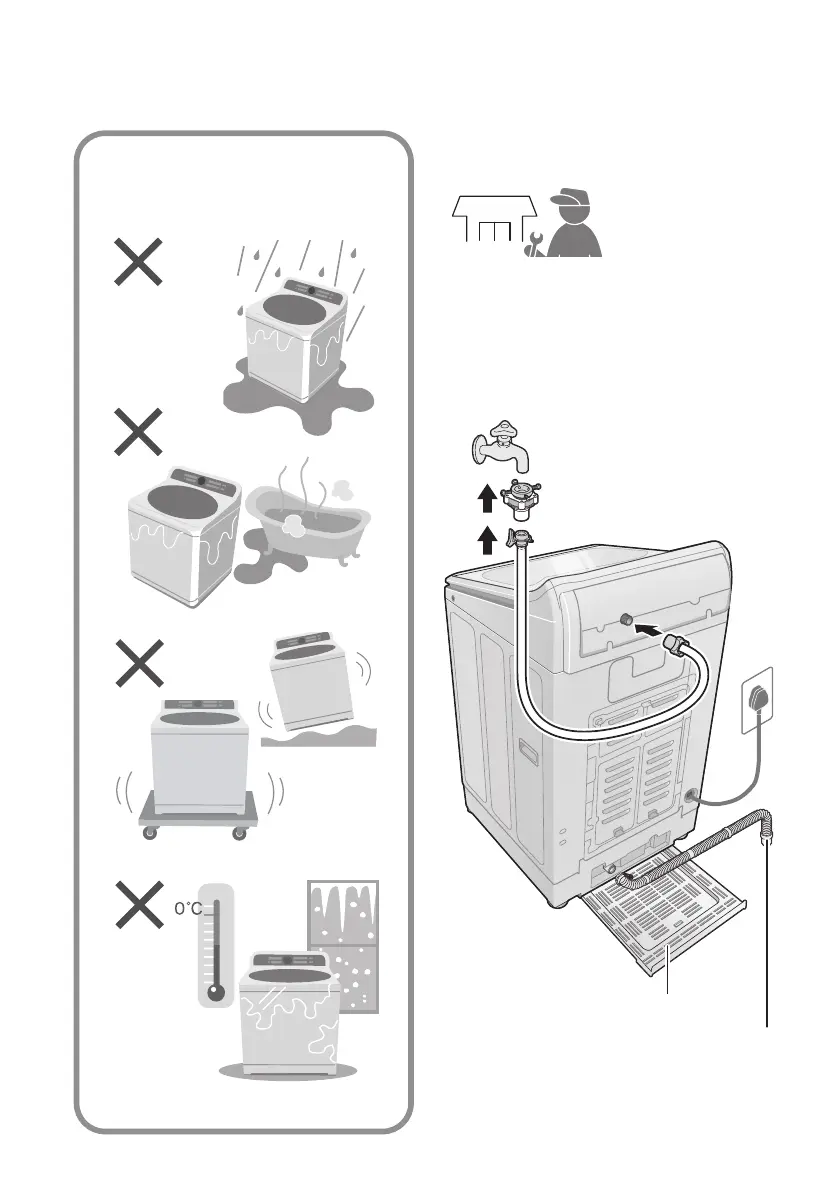 0°C