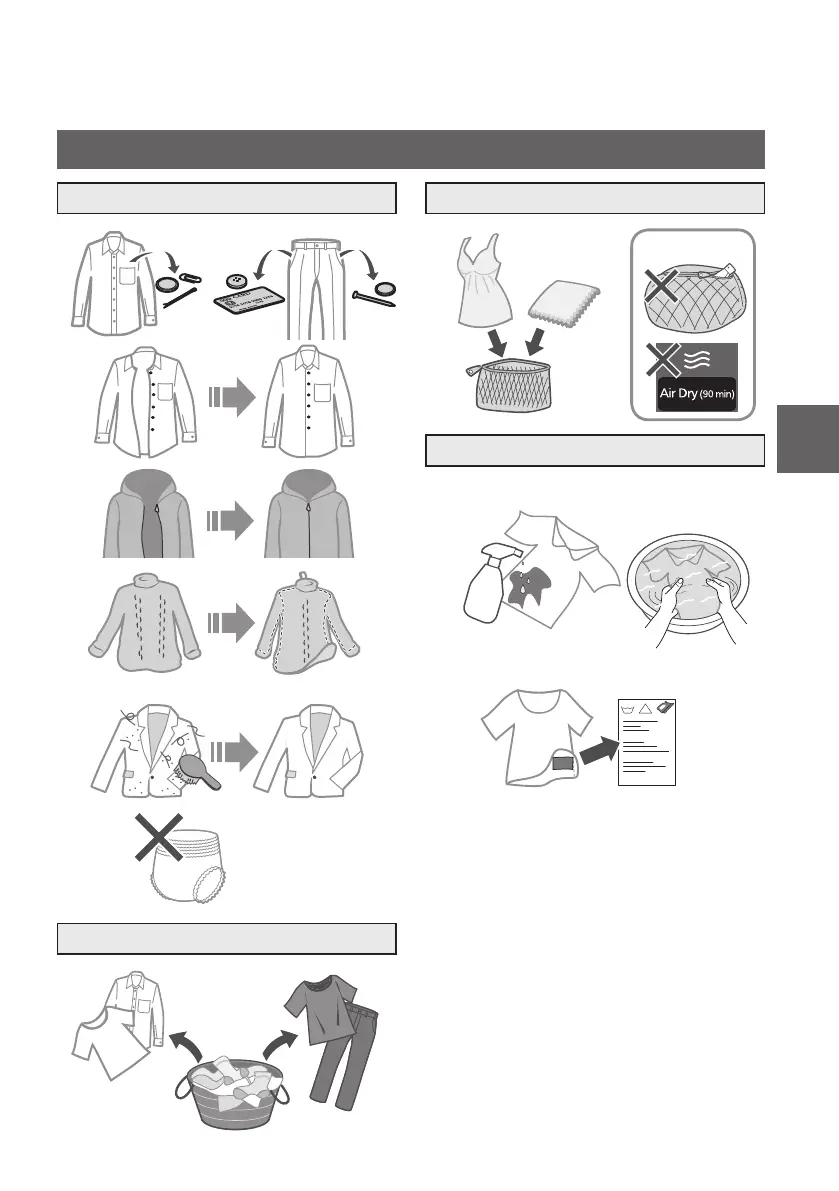 Air Dry (90 min)