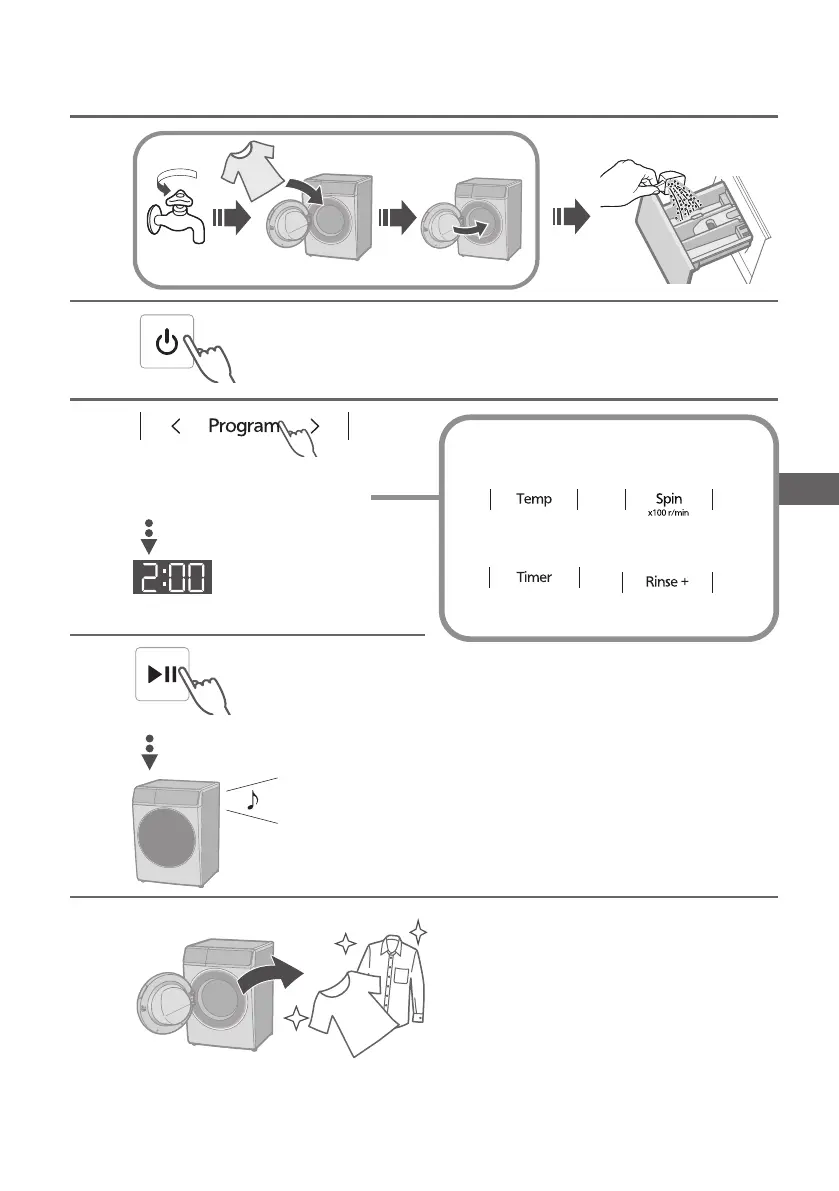 Program

2:00

Temp

Spin
x100 r/min

Timer

Rinse +