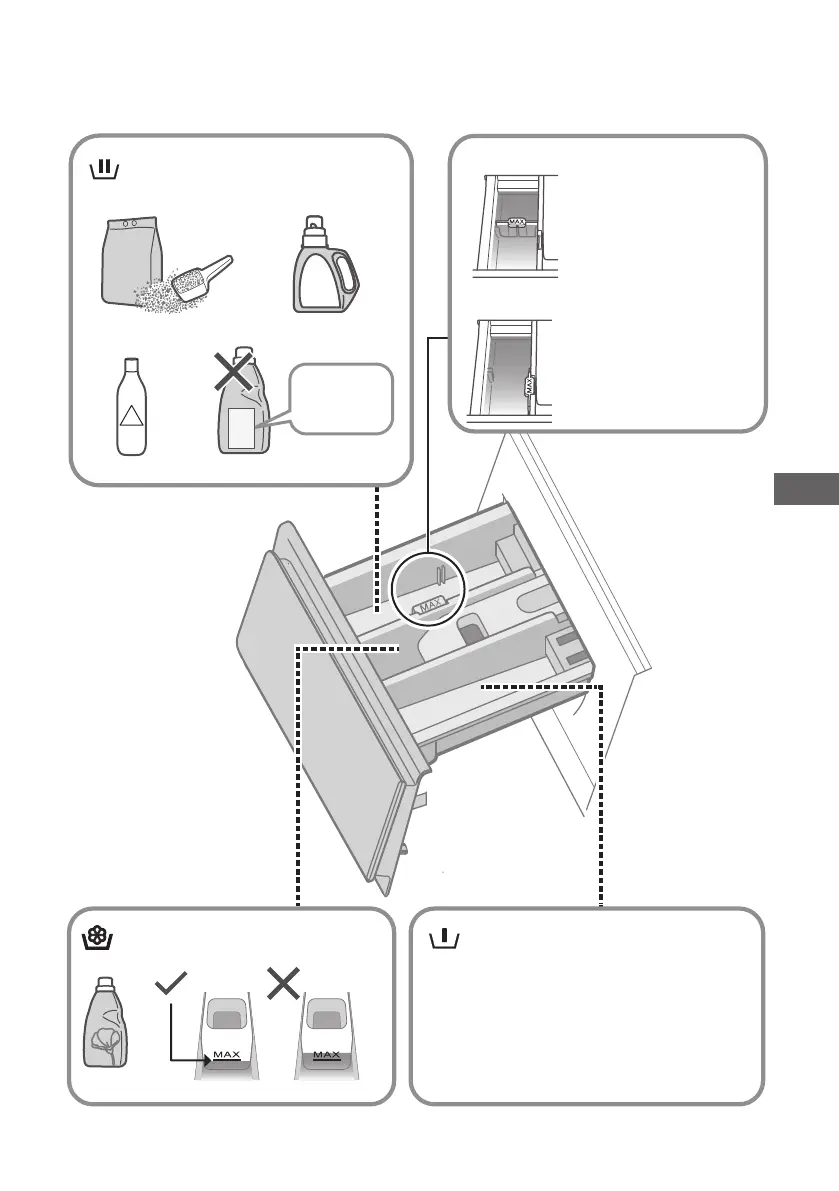 MAX

MAX

MAX

MAX

MAX