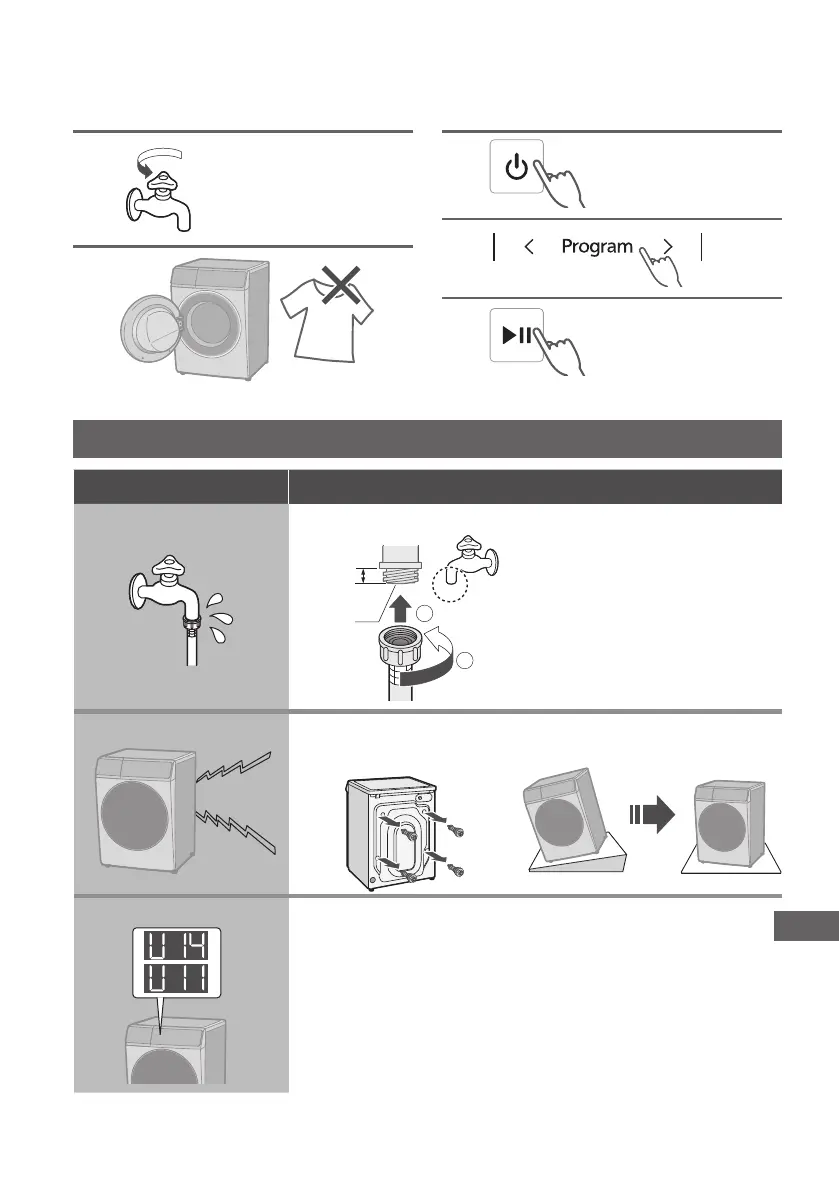 Program

U14
U11