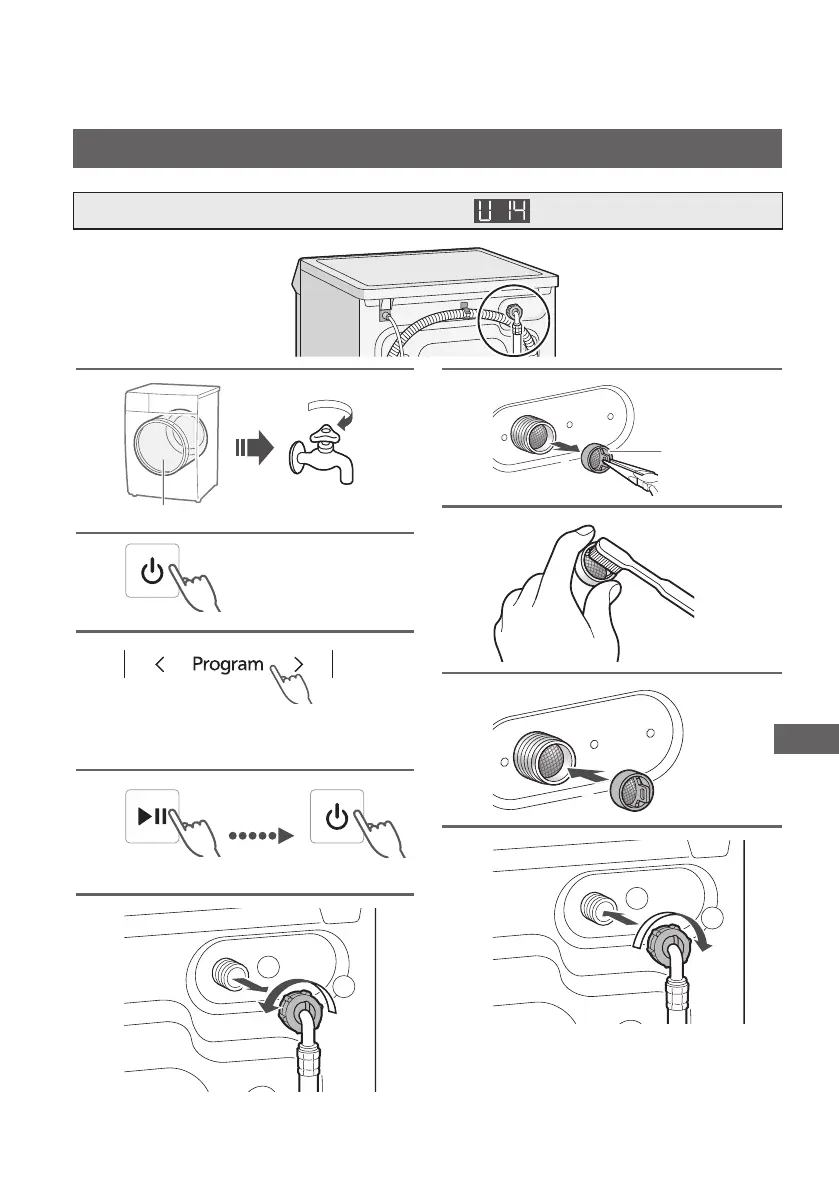 U 14

Program