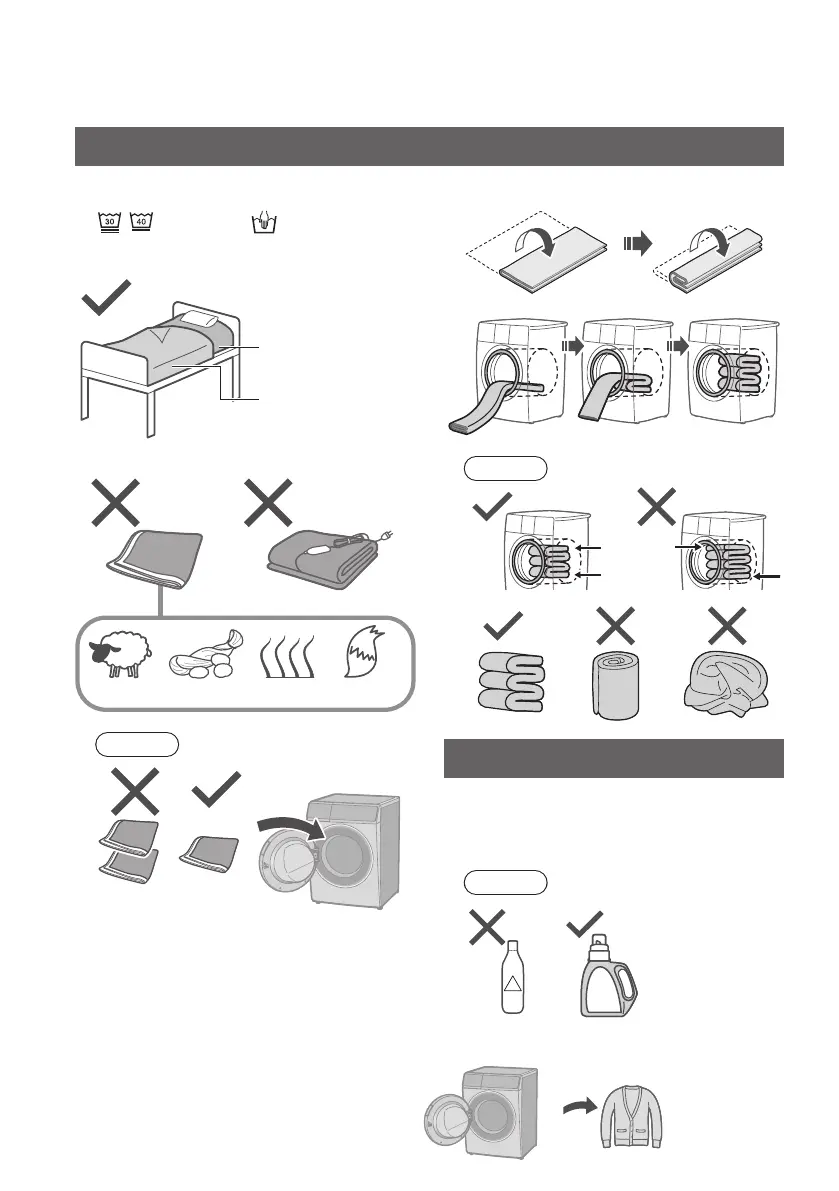 30 40