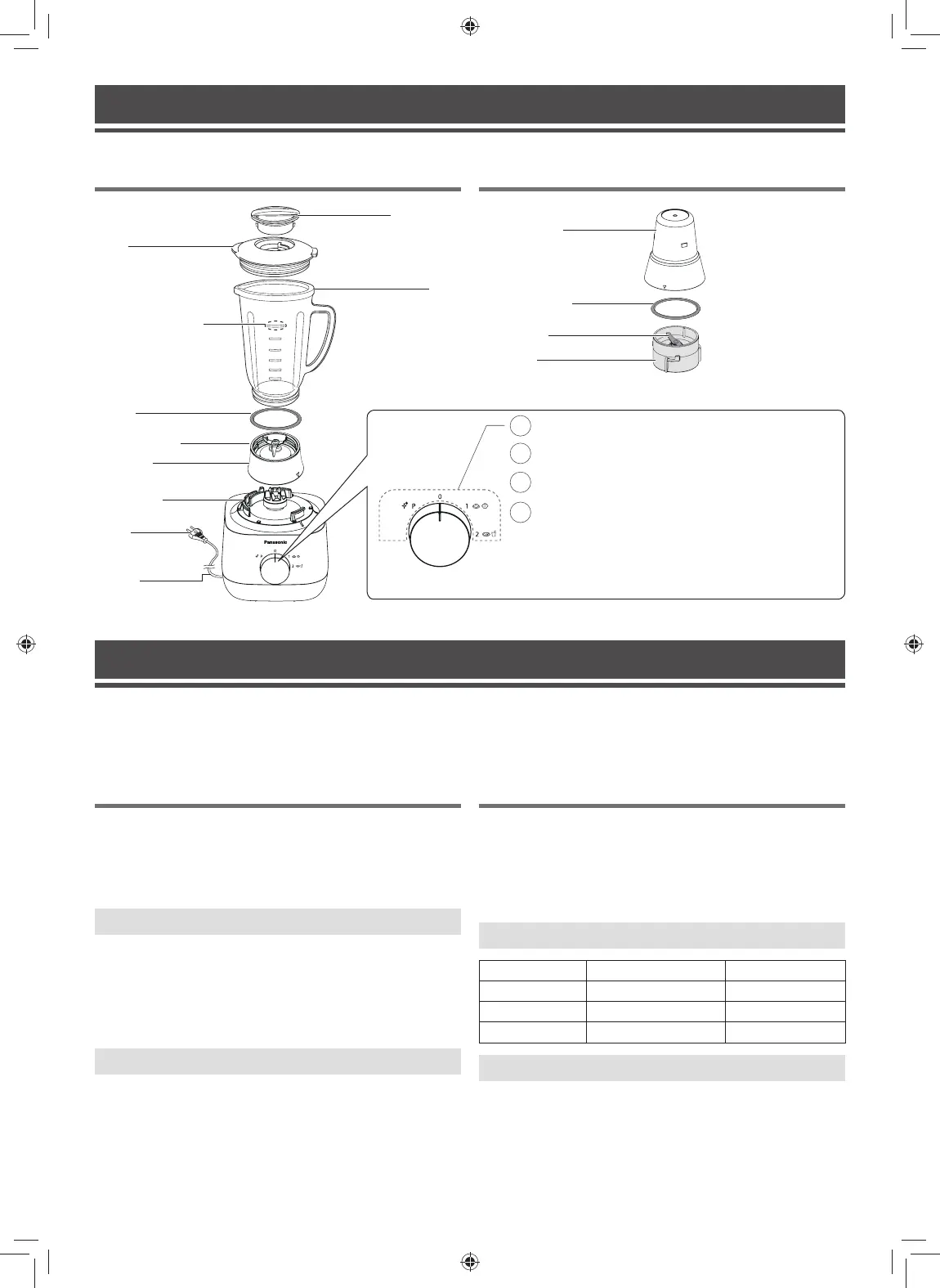 Panasonic

P

0

1

2