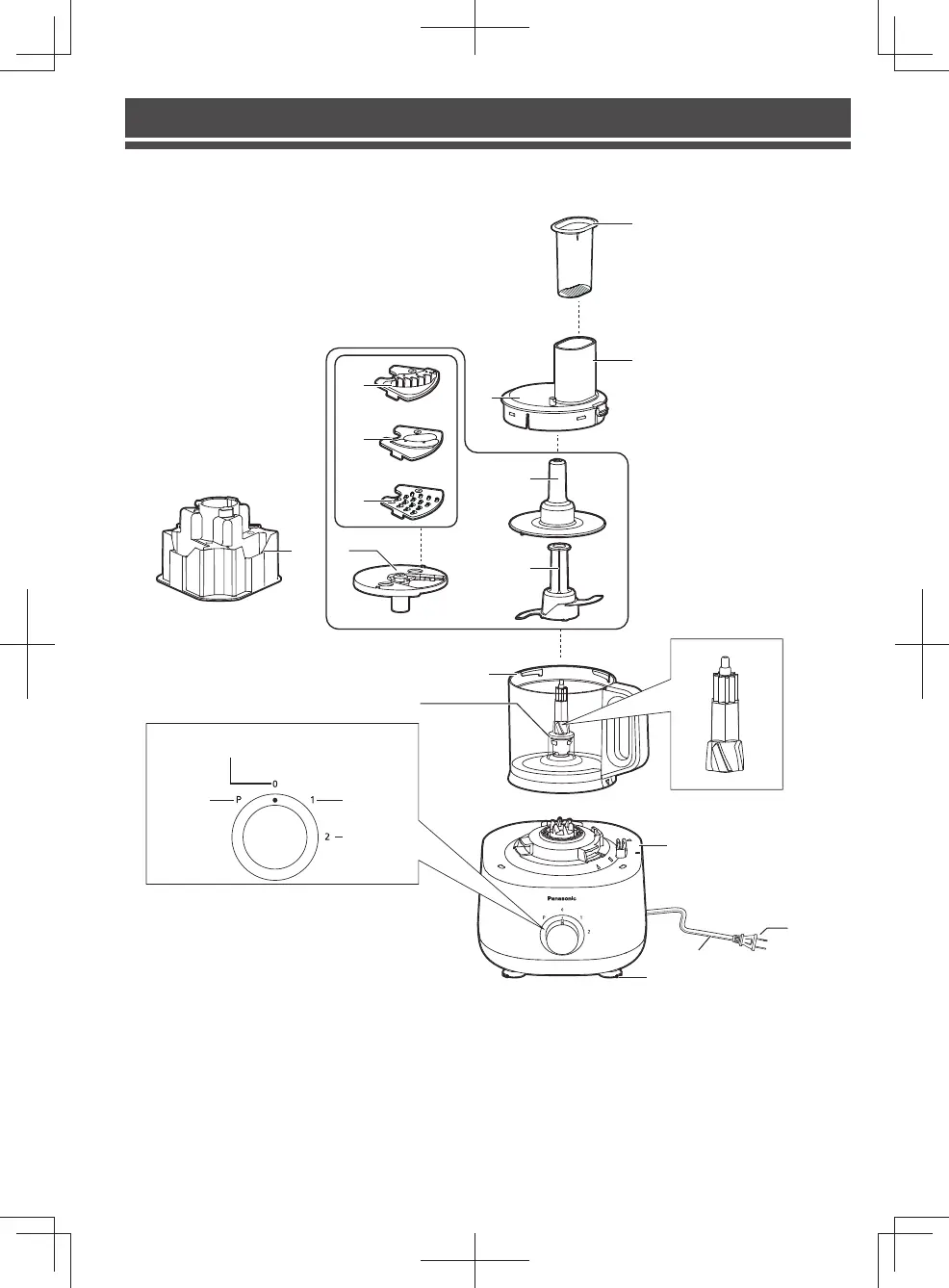 0
P
1
2
Panasonic