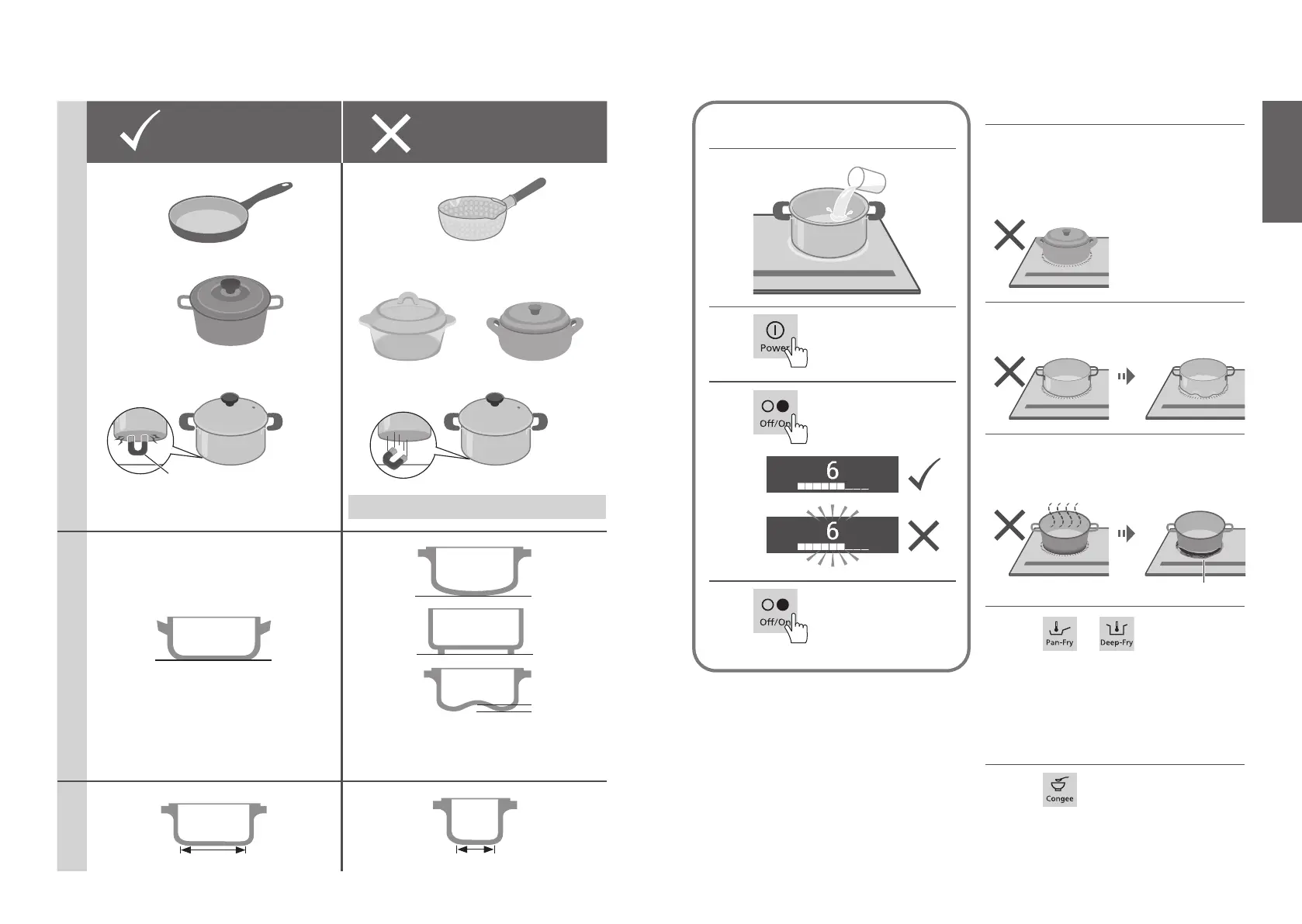 Power

Off/On

6

6

Off/On

Pan-Fry

Deep-Fry

Congee