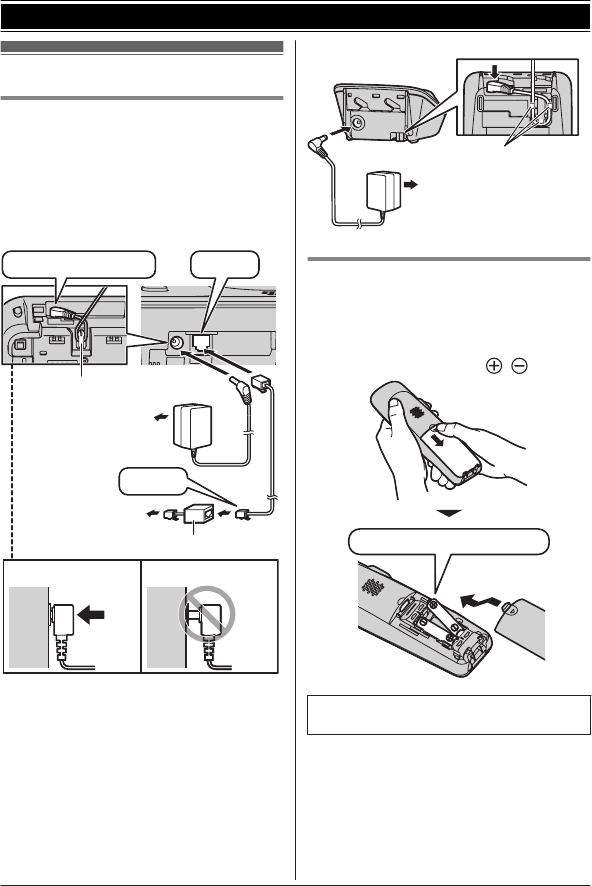 $\oplus$ $\ominus$