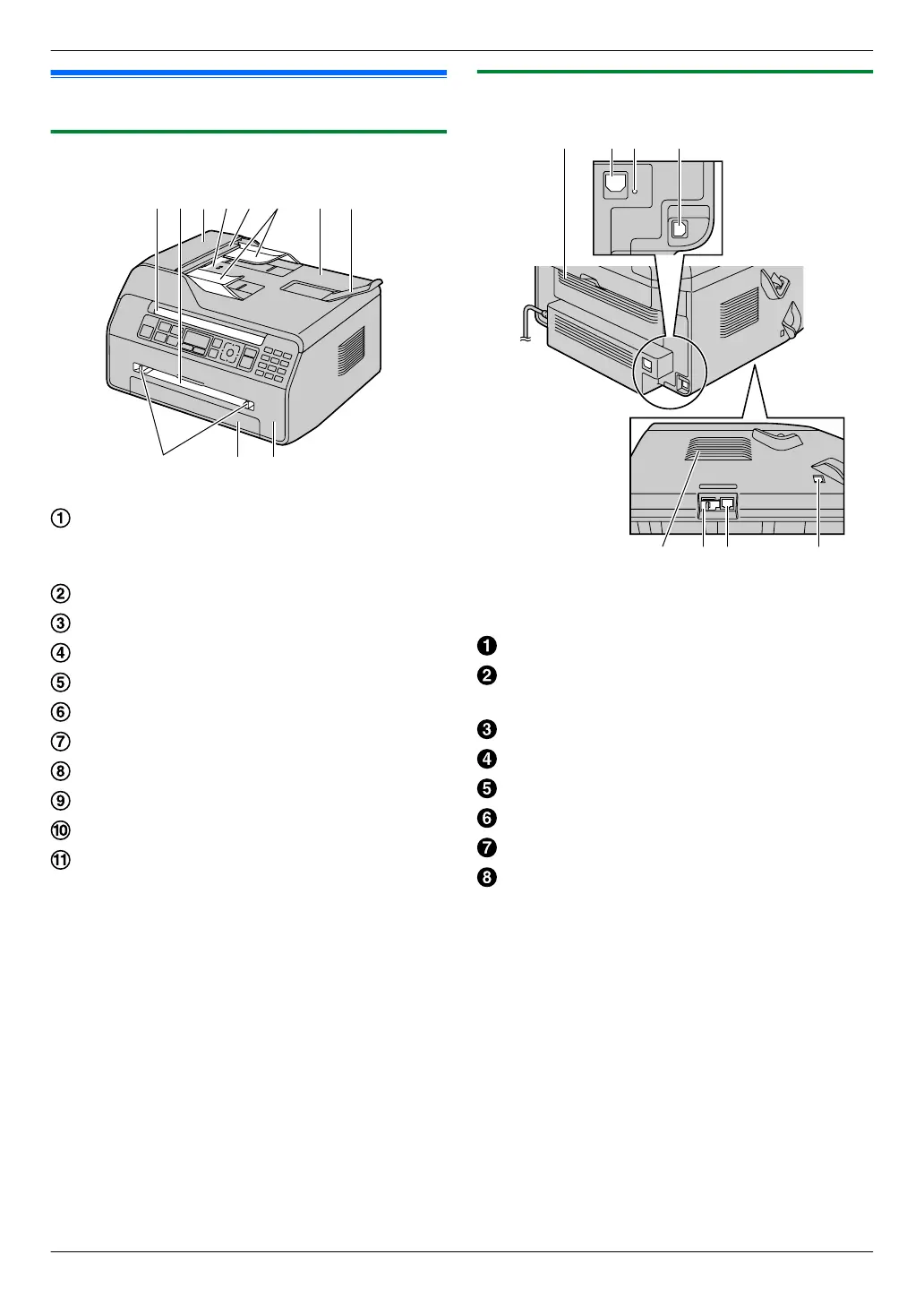 ①

②

③

④

⑤

⑥

⑦

⑧

⑨

⑩

⑪

❶

❷

❸

❹

❺

❻

❼

❽