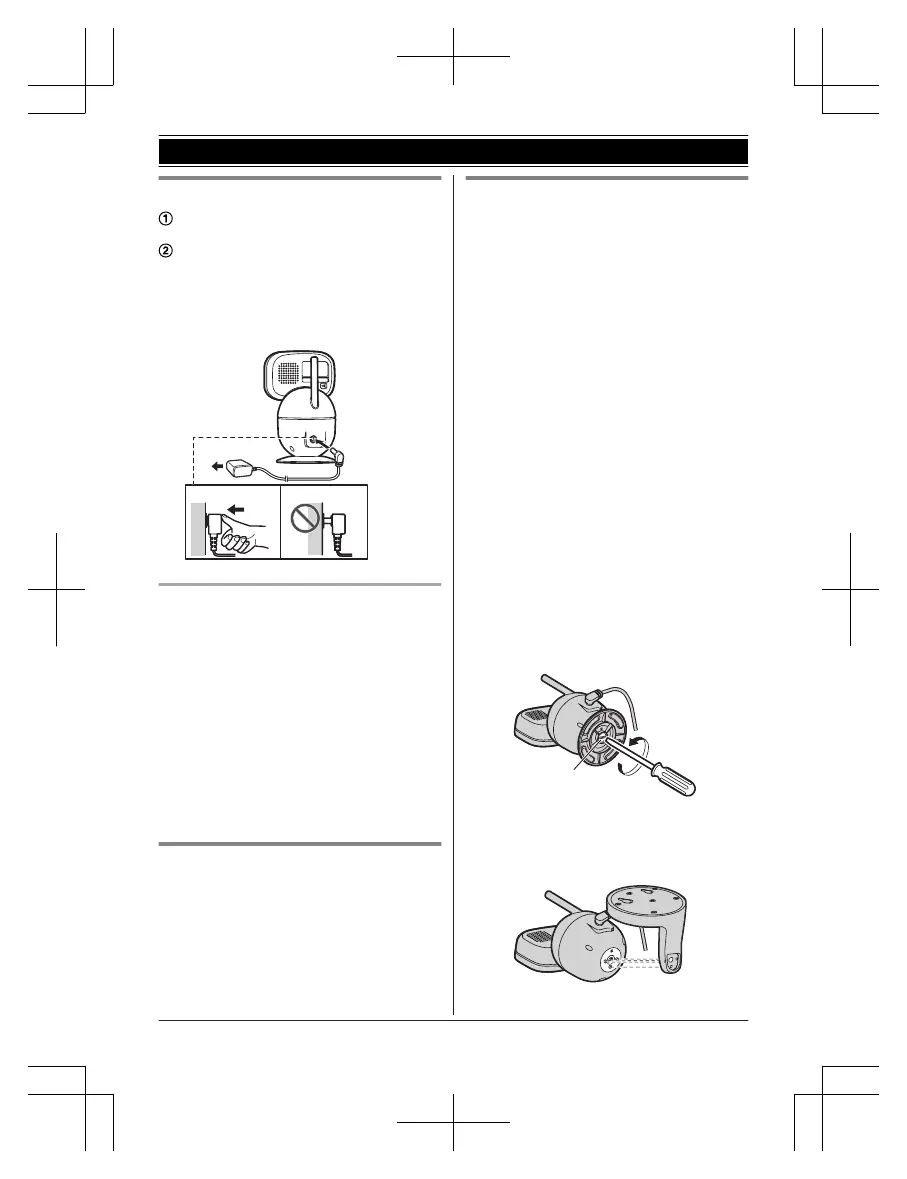 ①

②