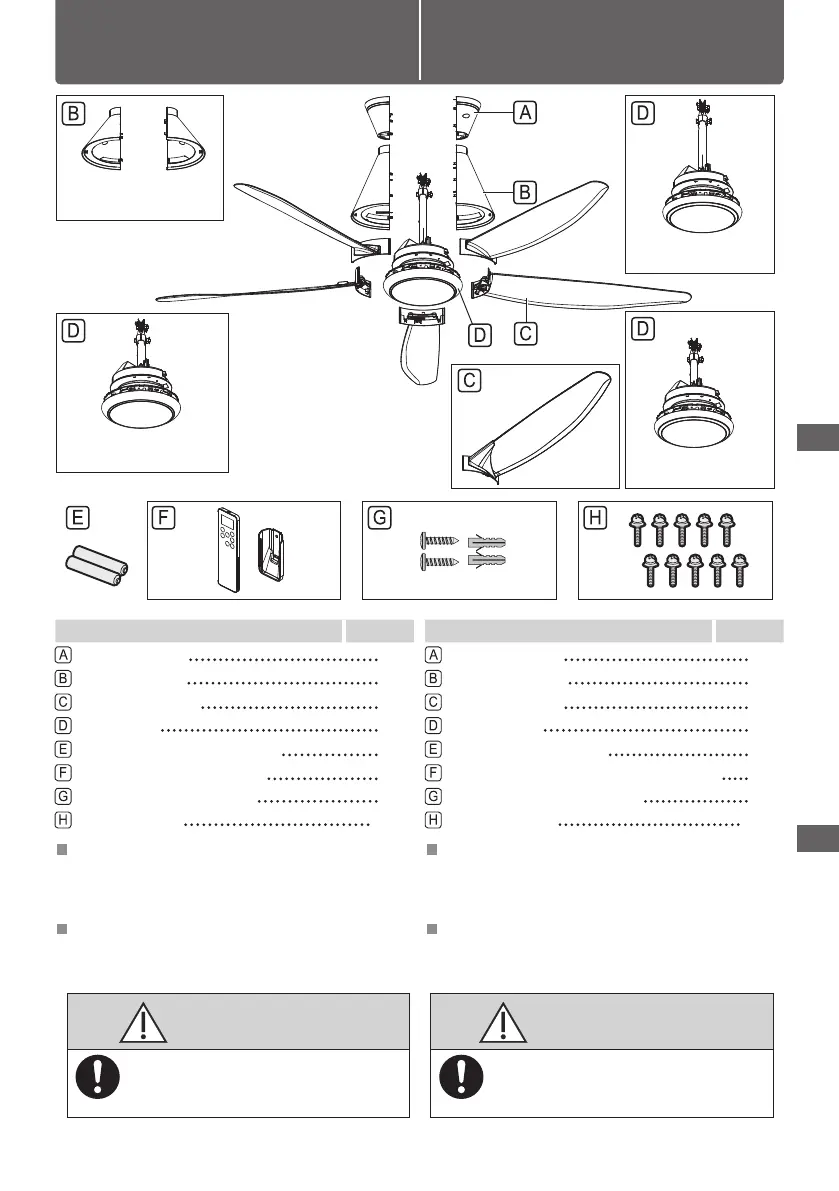 B

A

D

B

D

D

C

D

C

E

F

G

H

A
B
C
D
E
F
G
H

A
B
C
D
E
F
G
H