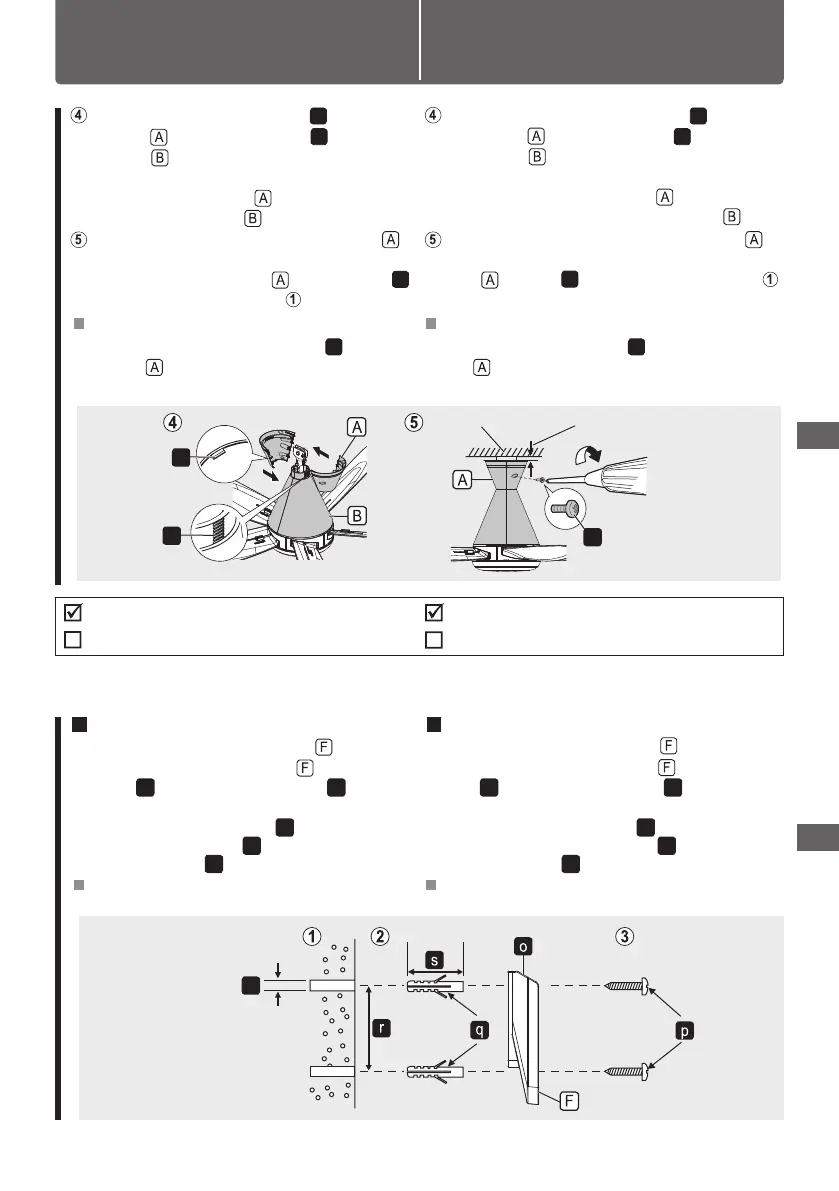 ④ 
Ⓐ
Ⓑ
Ⓐ
Ⓑ
⑤ Ⓐ
Ⓐ
①
Ⓐ

④ 
Ⓐ
Ⓑ
Ⓐ
Ⓑ
⑤ Ⓐ
Ⓐ ①
Ⓐ

④ Ⓐ Ⓑ
⑤ Ⓐ

Ⓕ
Ⓕ

Ⓕ
Ⓕ

① ② ③
s
o
r
q
p
F