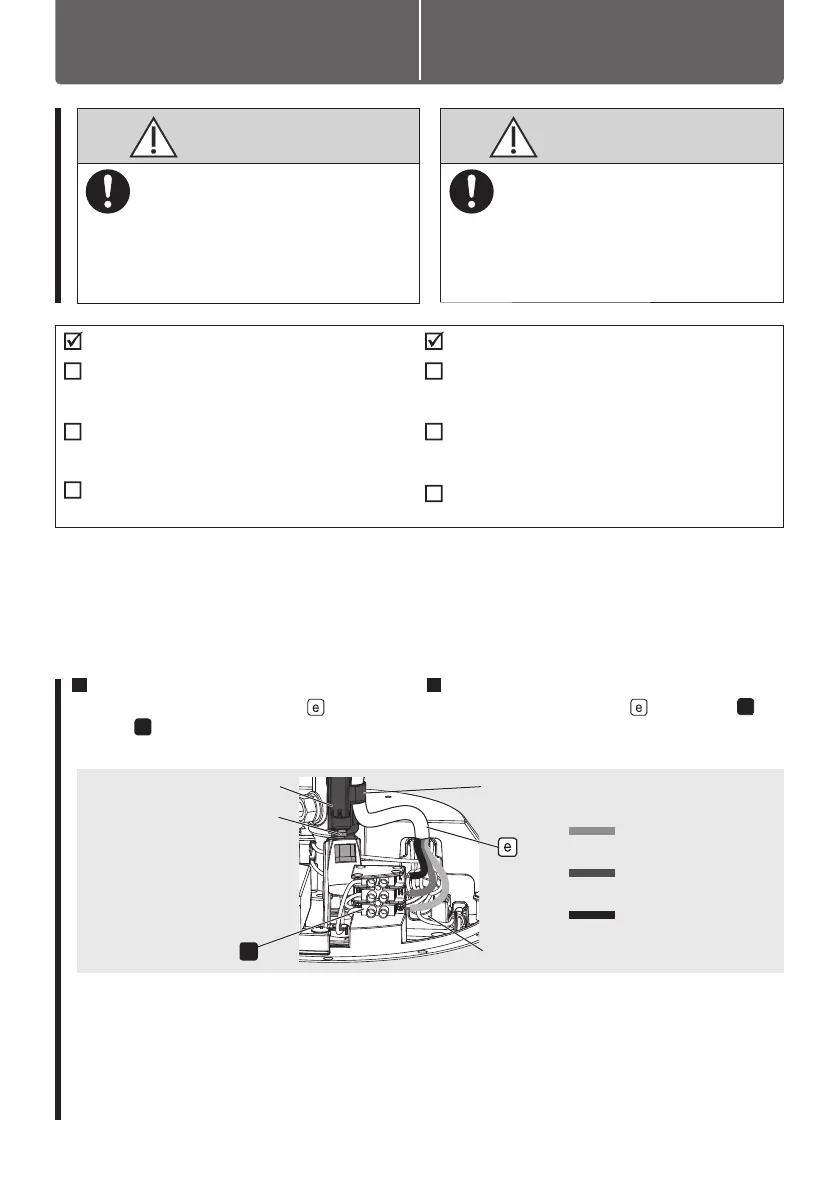 e

e

e