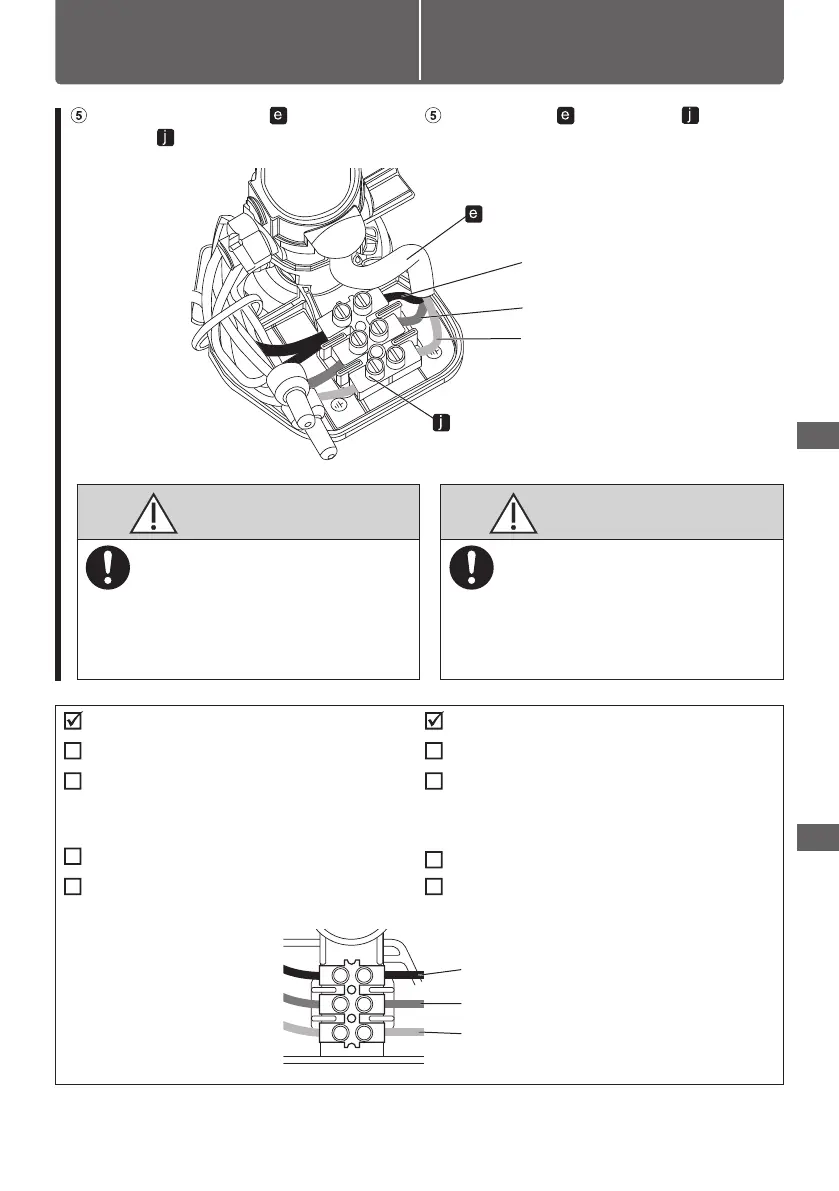 ⑤ e
j

⑤ e j

e

j