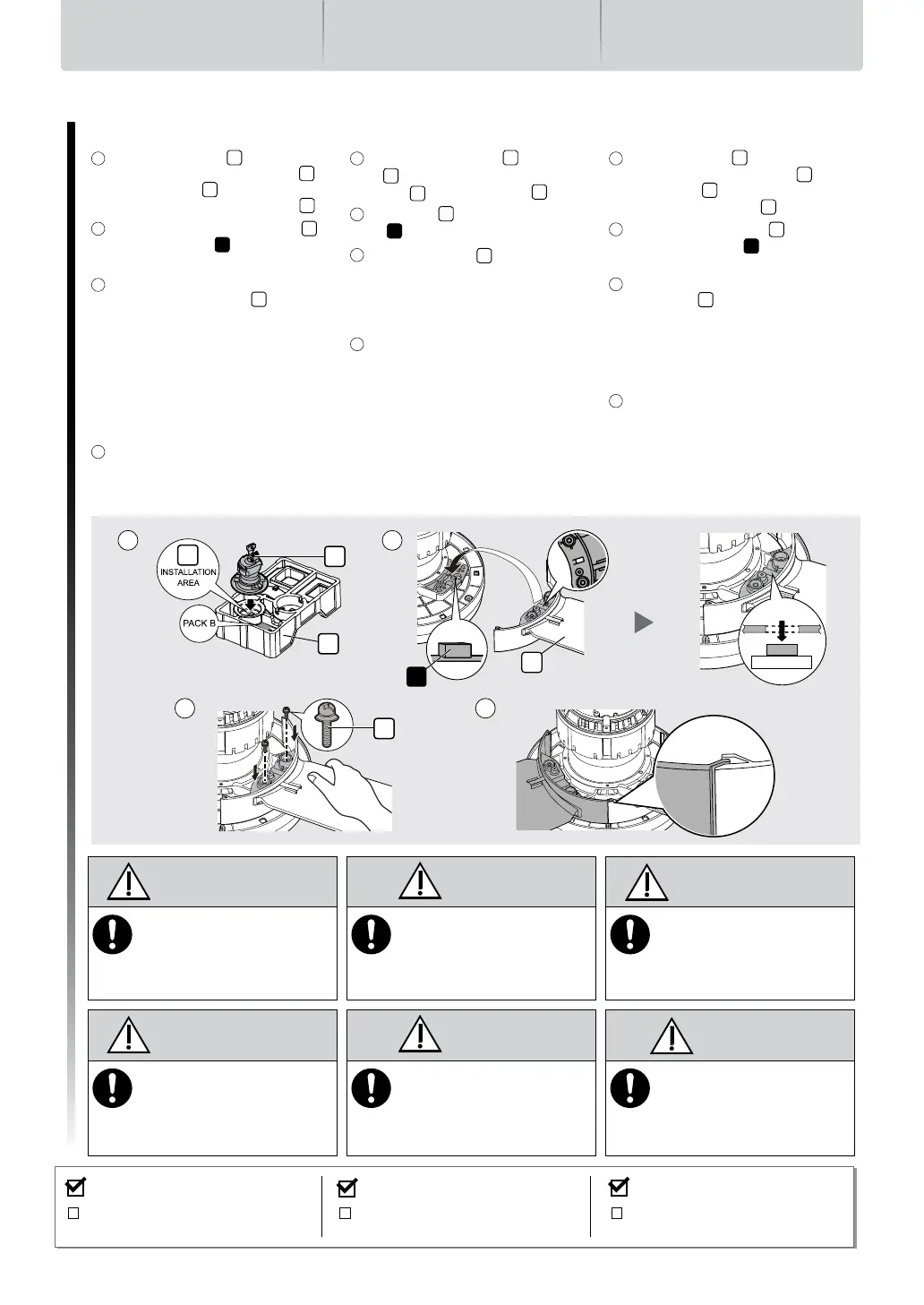 INSTALLATION AREA

PACK B