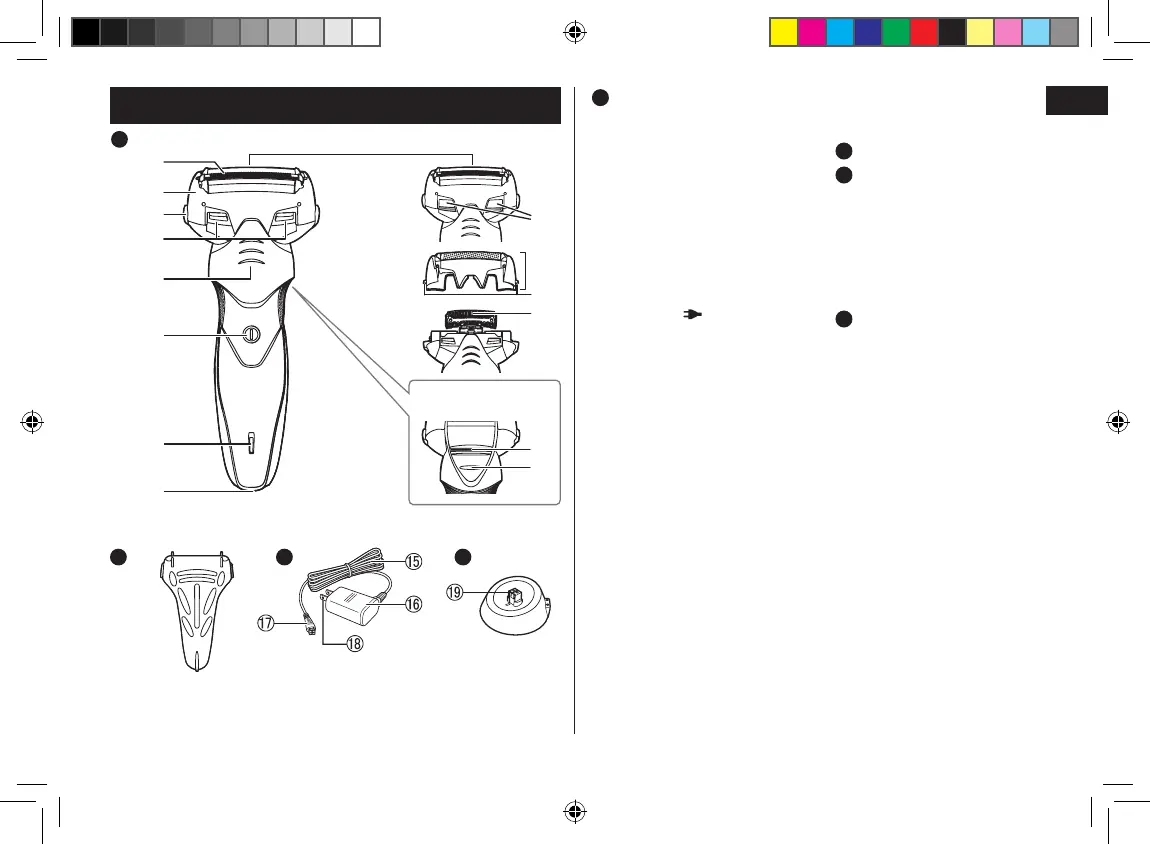 ⑮
⑯
⑰
⑱
⑲