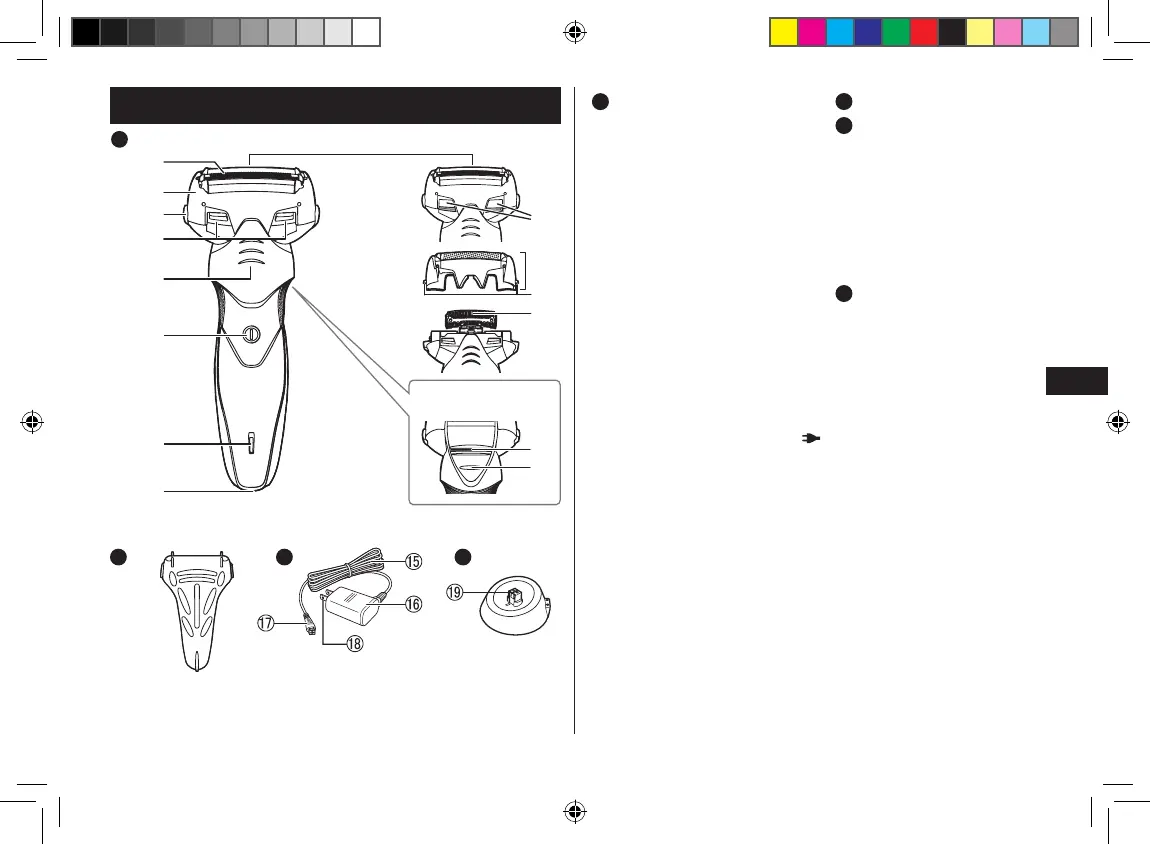 ⑮
⑯
⑰
⑱
⑲