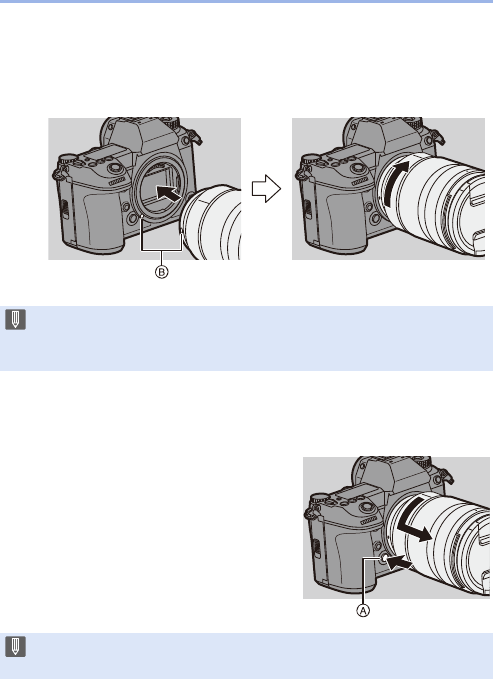 Ⓑ

Ⓐ