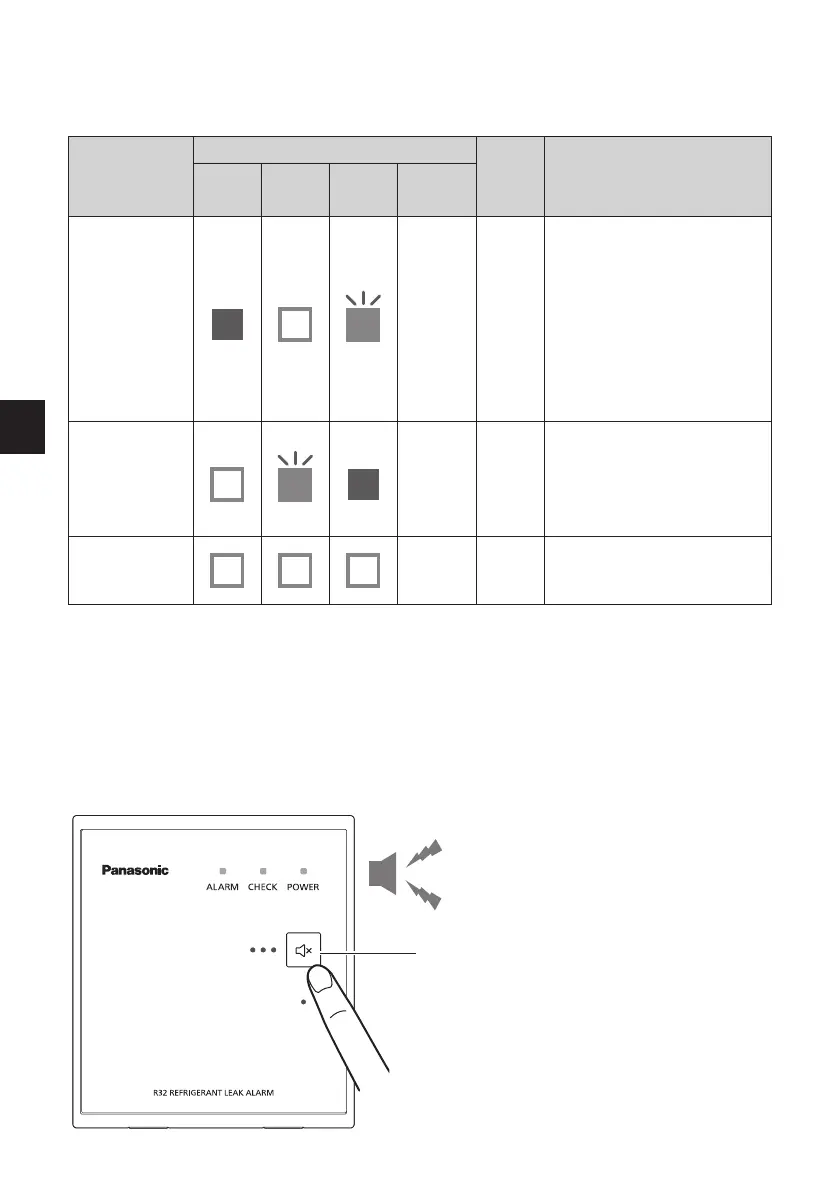 Panasonic

ALARM CHECK POWER

R32 REFRIGERANT LEAK ALARM