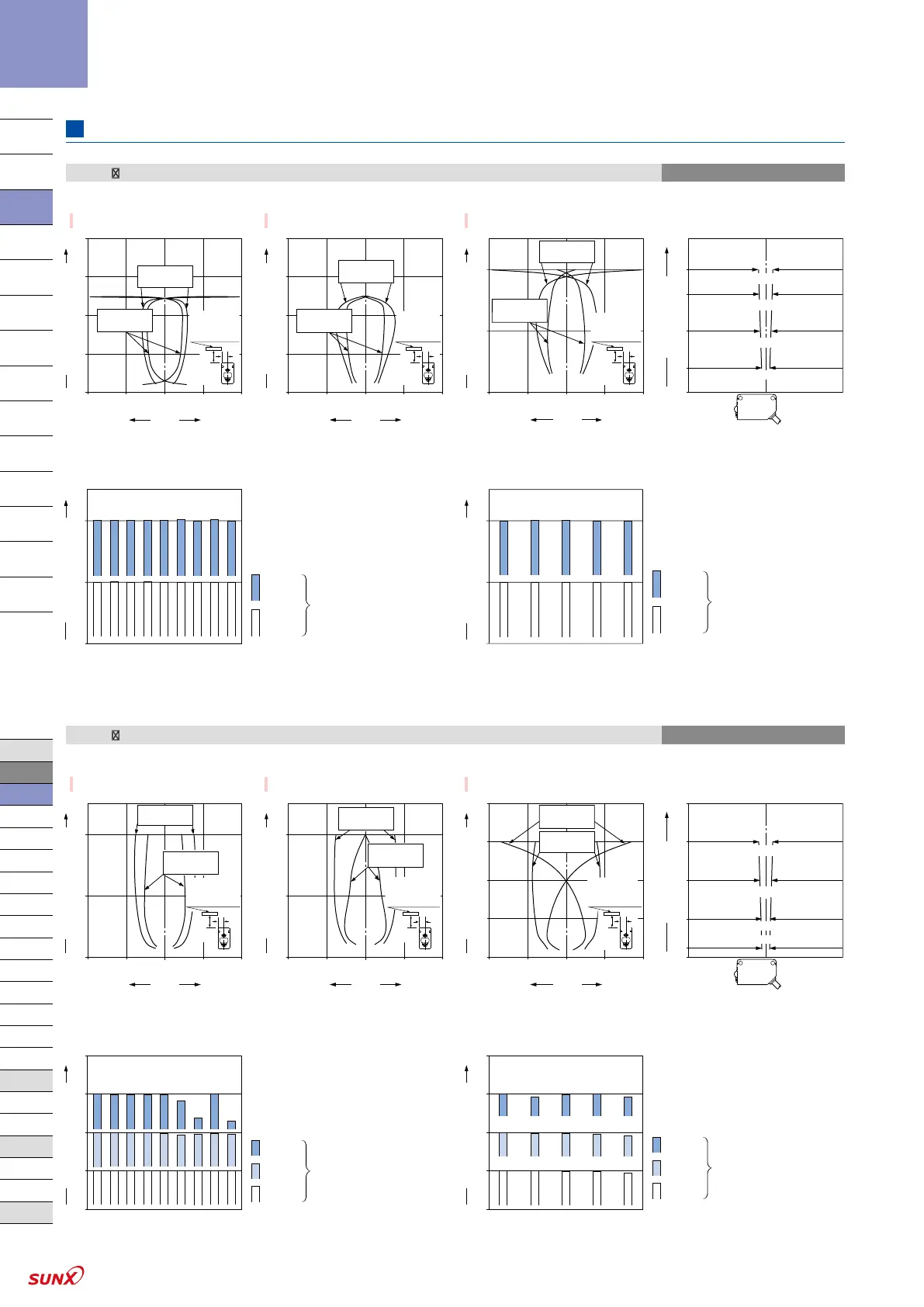 SUNX