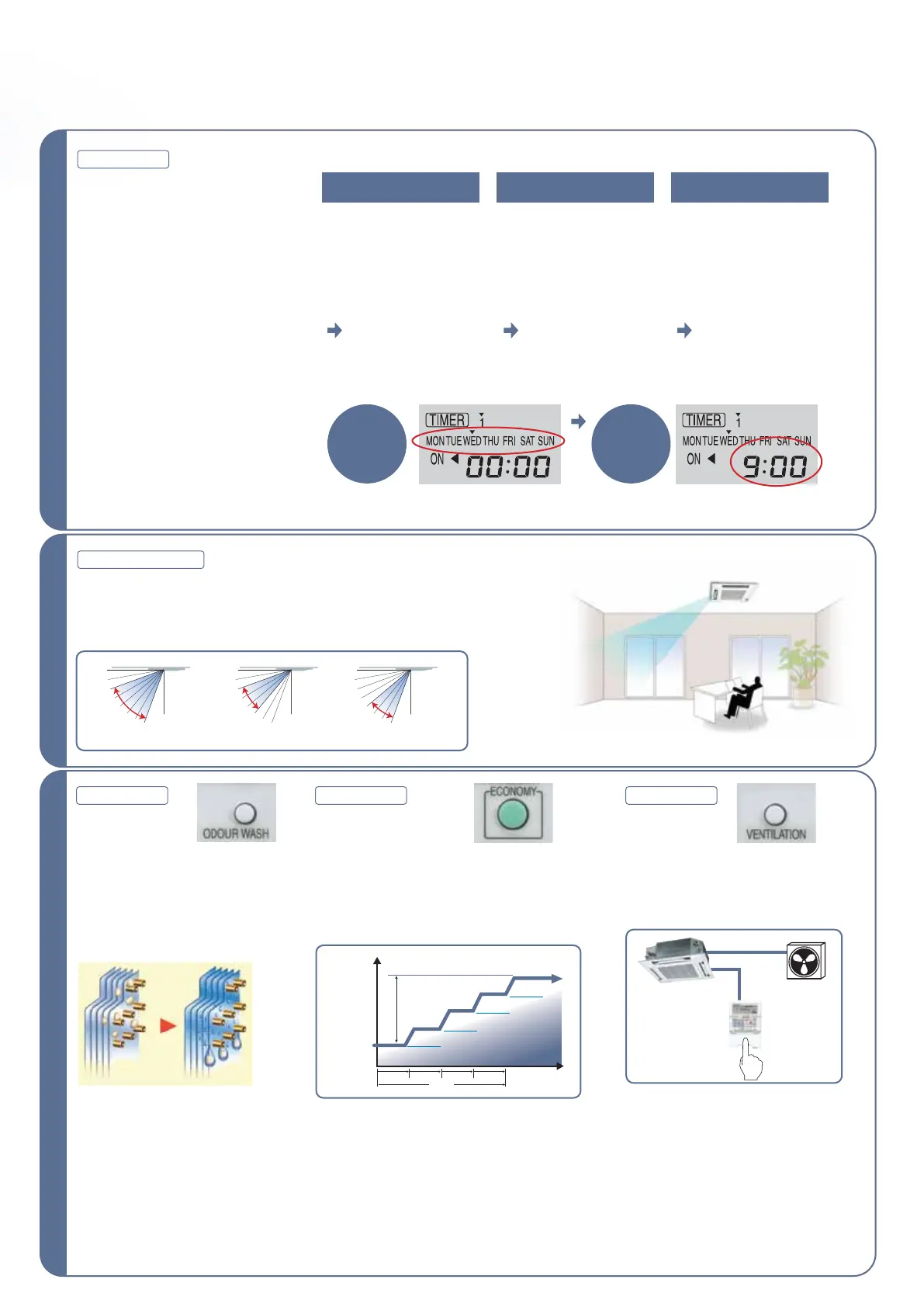 TIMER 1
MON TUE WED THU FRI SAT SUN
ON 00:00

TIMER 1
MON TUE WED THU FRI SAT SUN
ON 9:00

ODOUR WASH

ECONOMY

VENTILATION