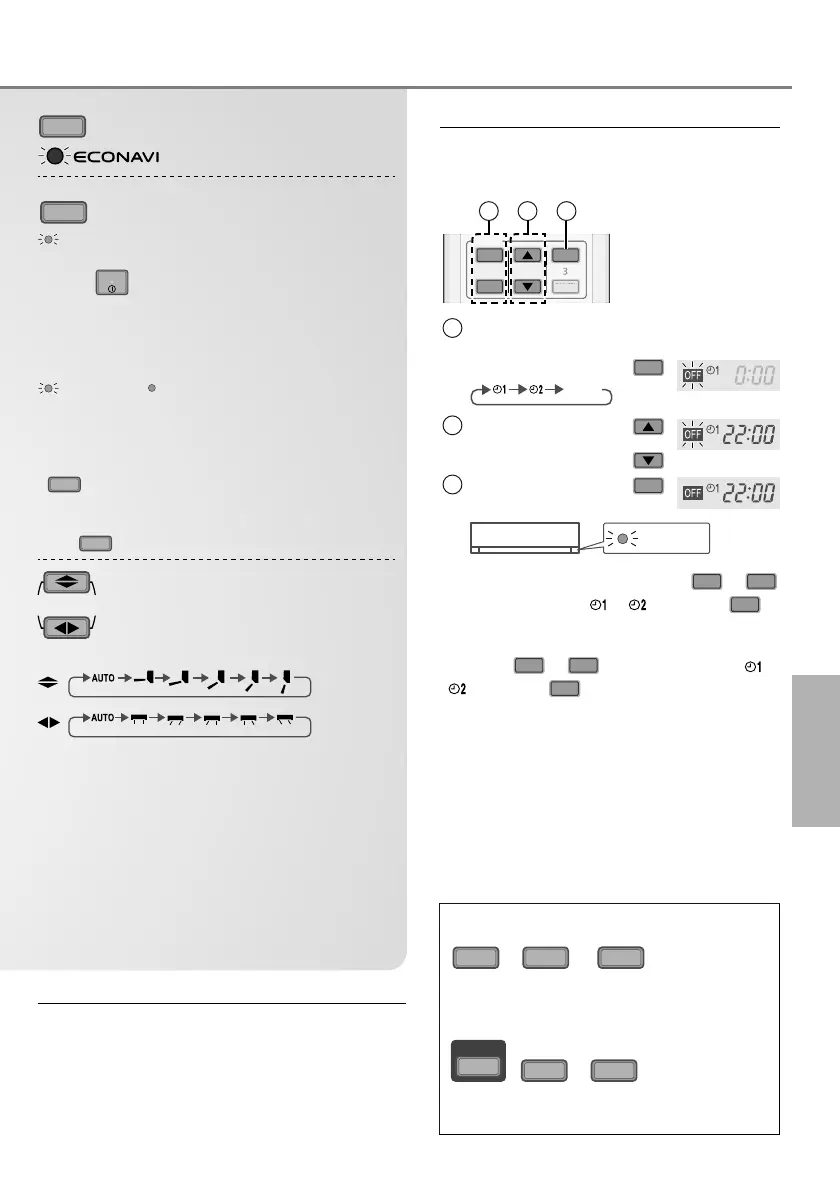 ECONAVI

AUTO

AUTO

3

OFF 1 0:00

1 2

OFF 1 22:00

OFF 1 22:00

1 2

1

2