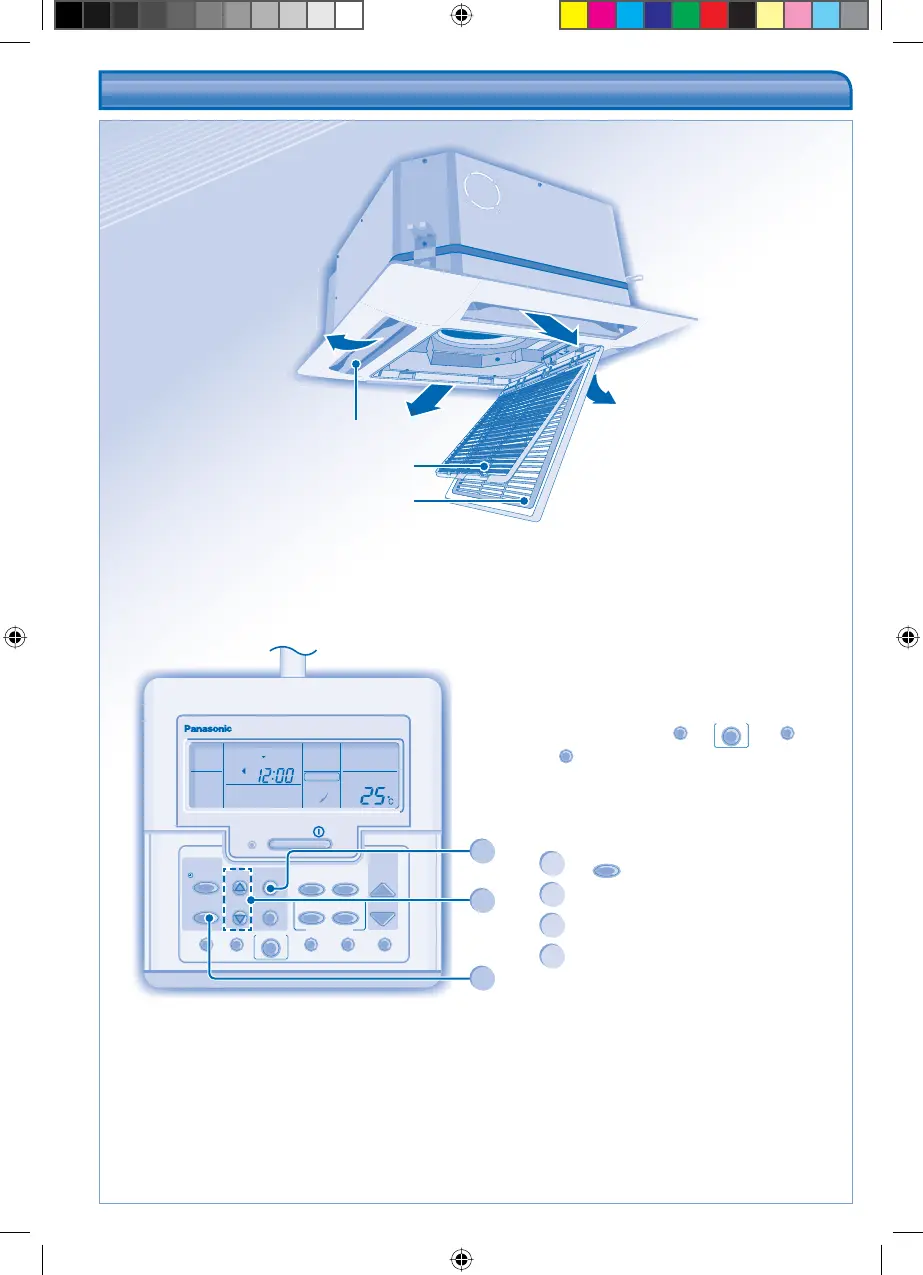 Panasonic

12:00

25