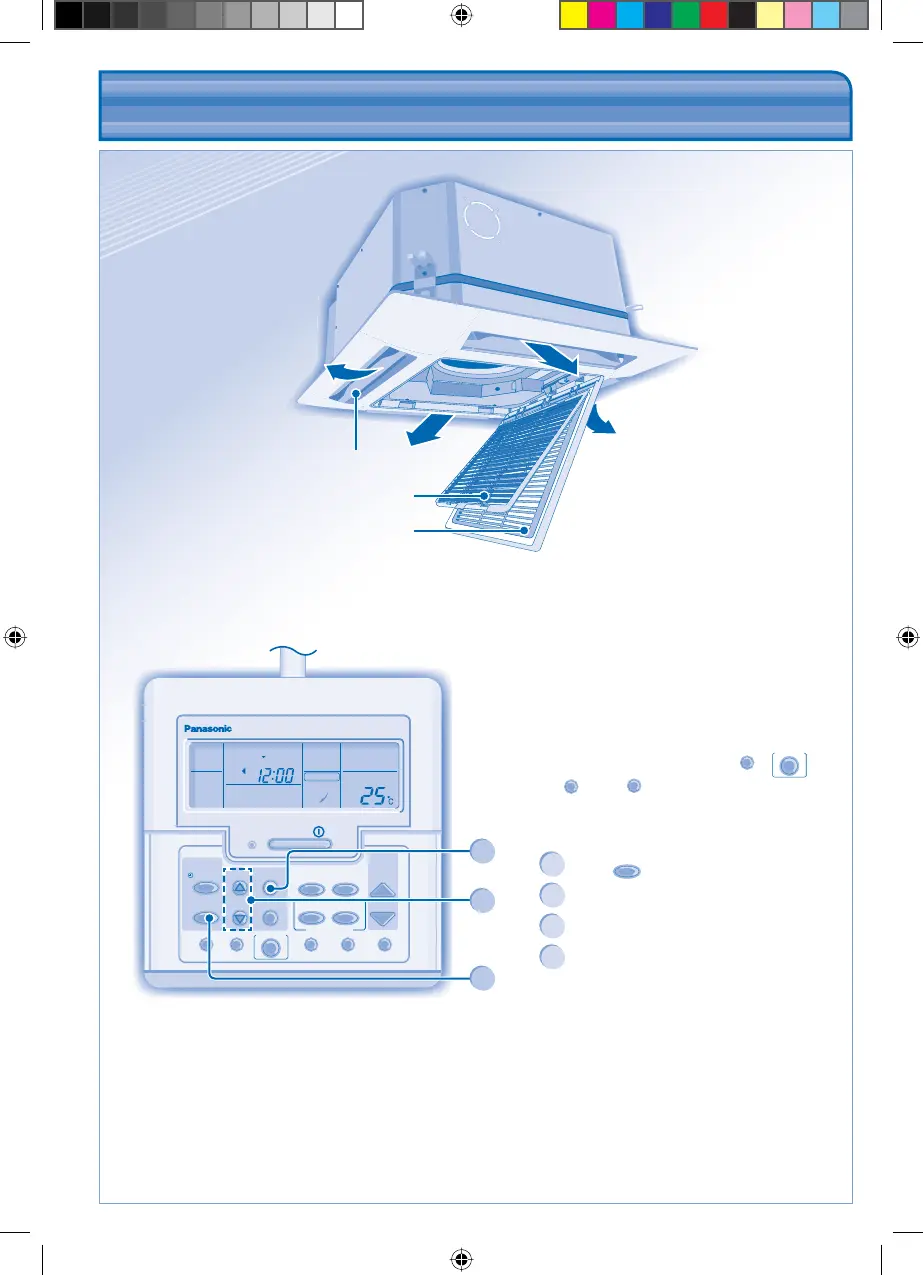 Panasonic

12:00

25