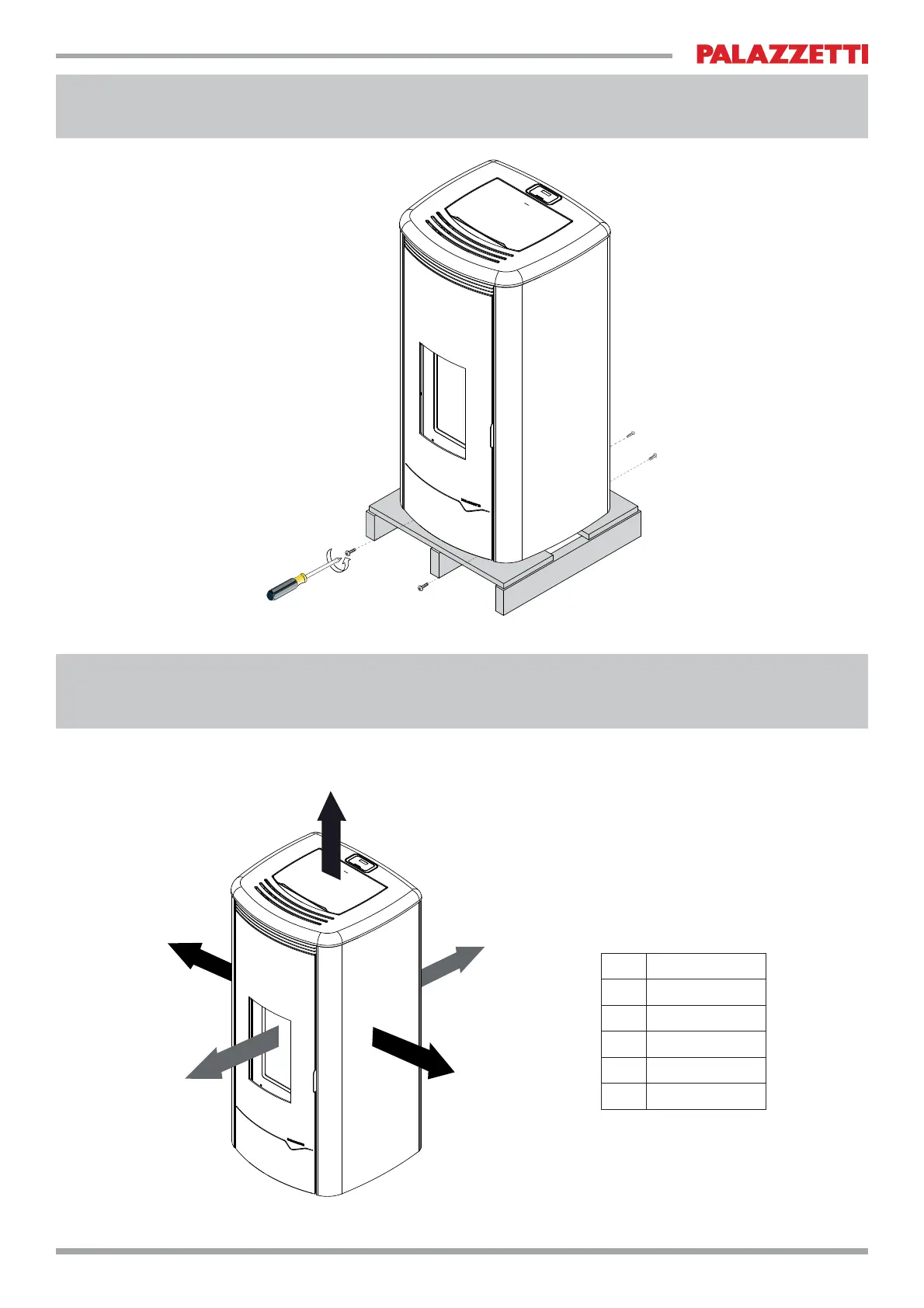 PALAZZETTI