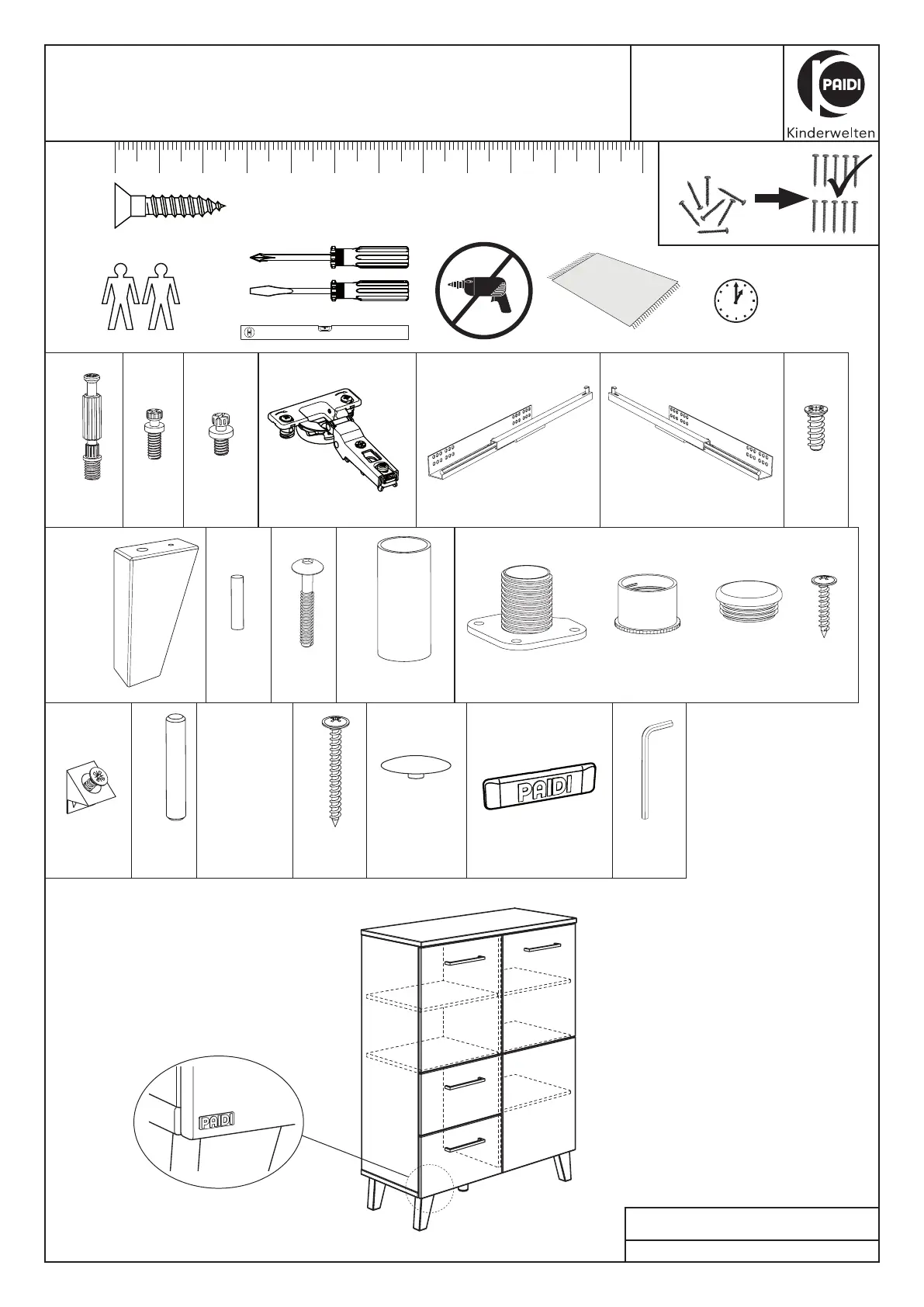 PAIDI
Kinderwelten

PAIDI

PAIDI