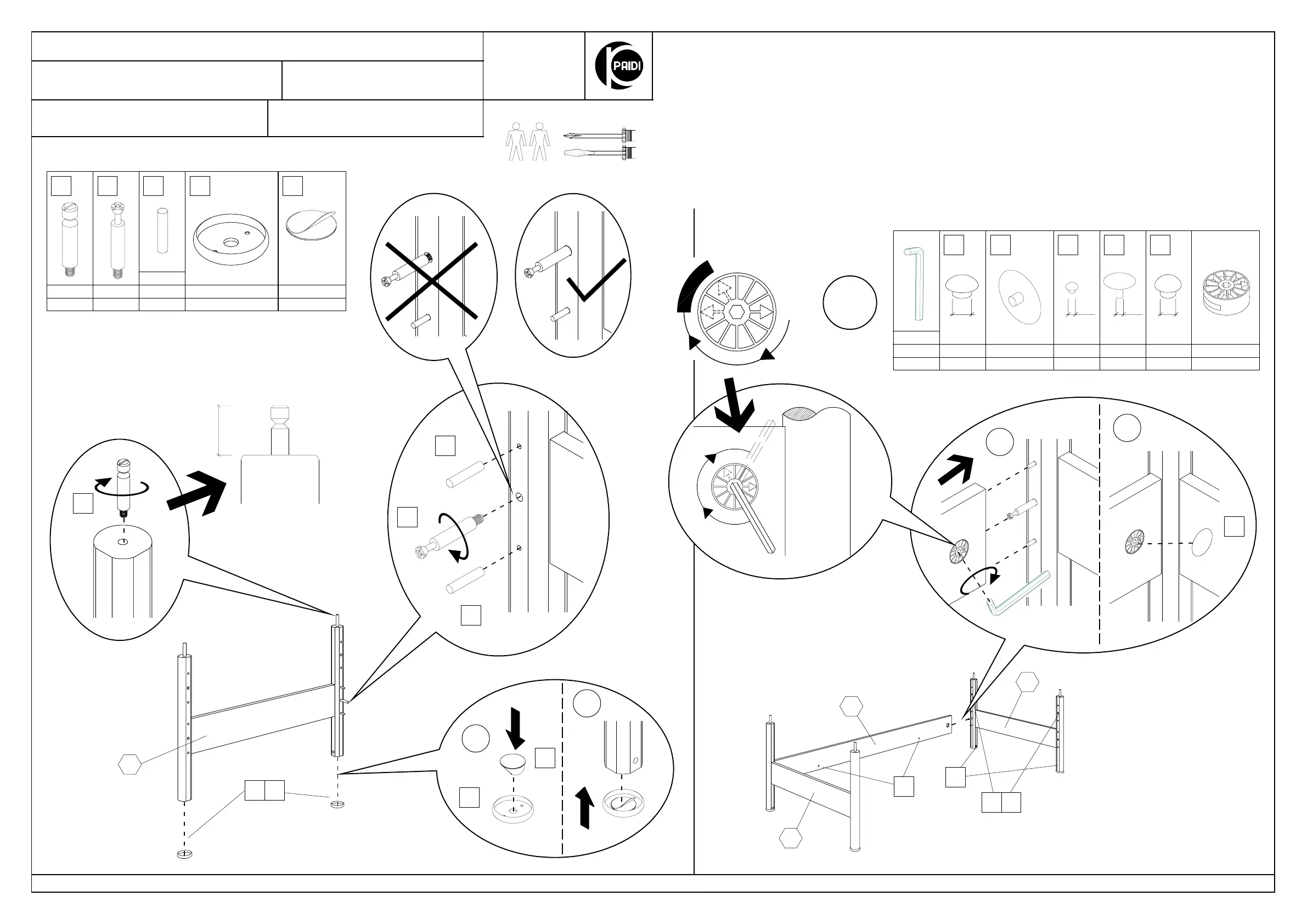 PAIDI